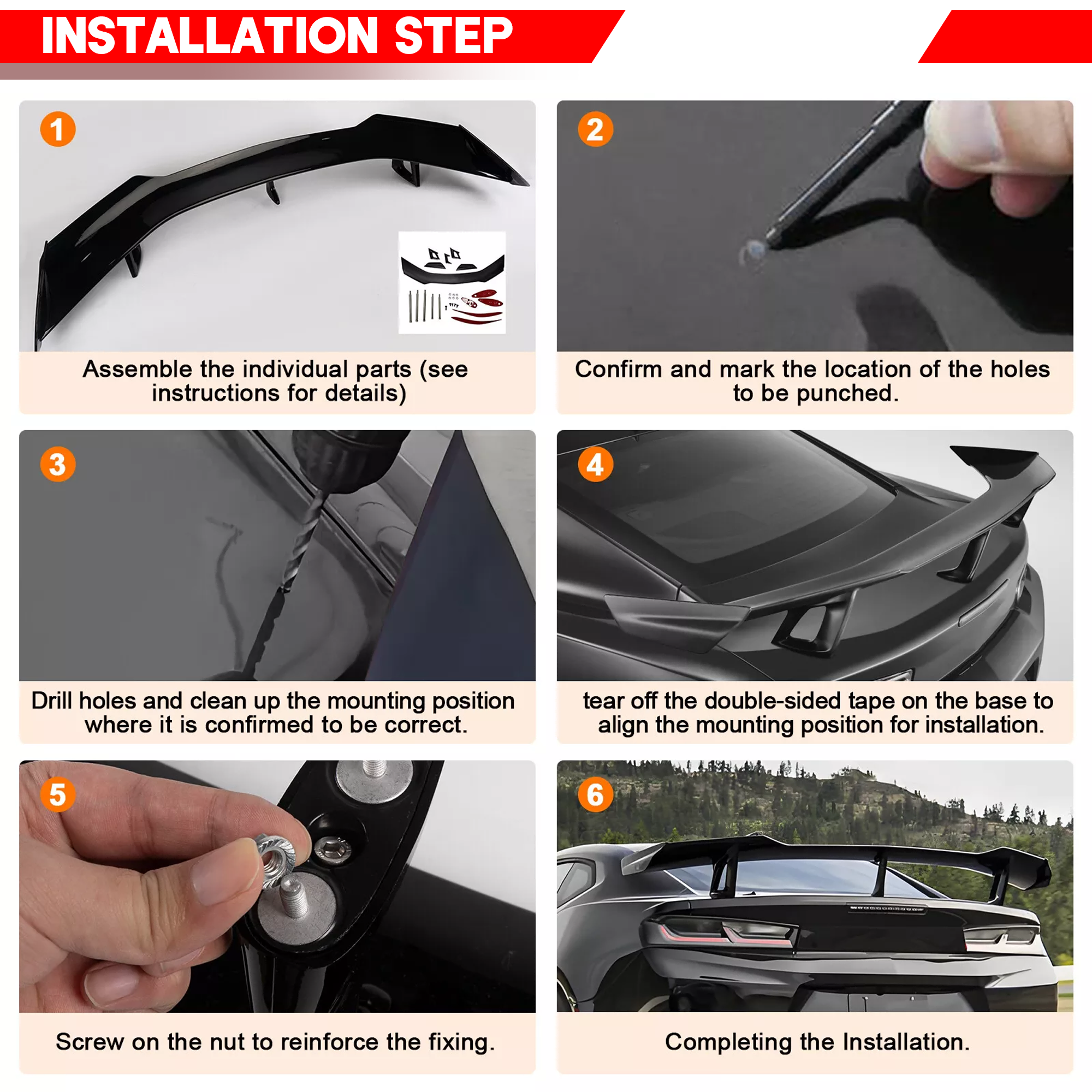 INSTALLATION STEP

1

Assemble the individual parts (see instructions for details)

2

Confirm and mark the location of the holes to be punched.

3

Drill holes and clean up the mounting position where it is confirmed to be correct.

4

tear off the double-sided tape on the base to align the mounting position for installation.

5

Screw on the nut to reinforce the fixing.

6

Completing the Installation.