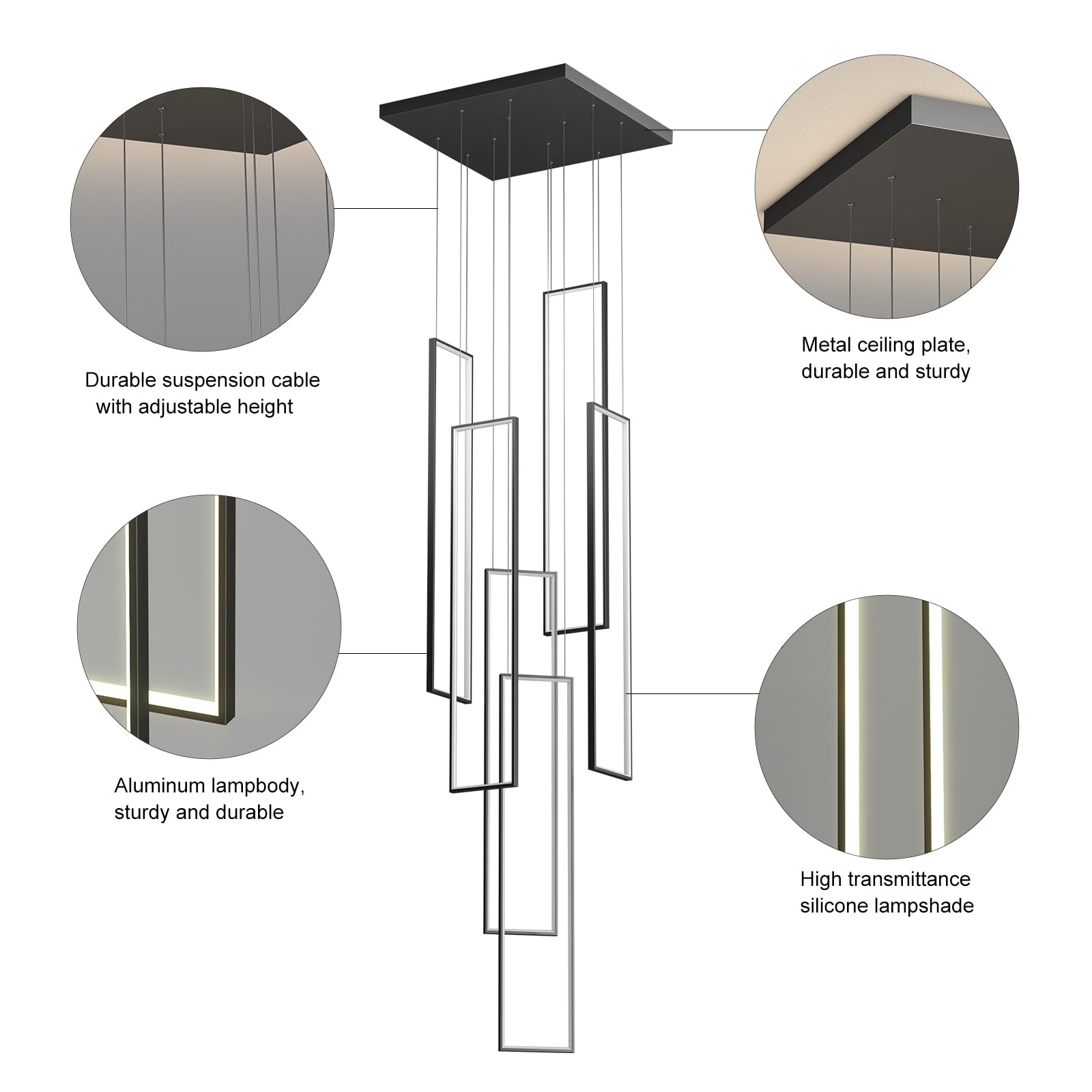 Durable suspension cable with adjustable height

Metal ceiling plate, durable and sturdy

Aluminum lampbody, sturdy and durable

High transmittance silicone lampshade