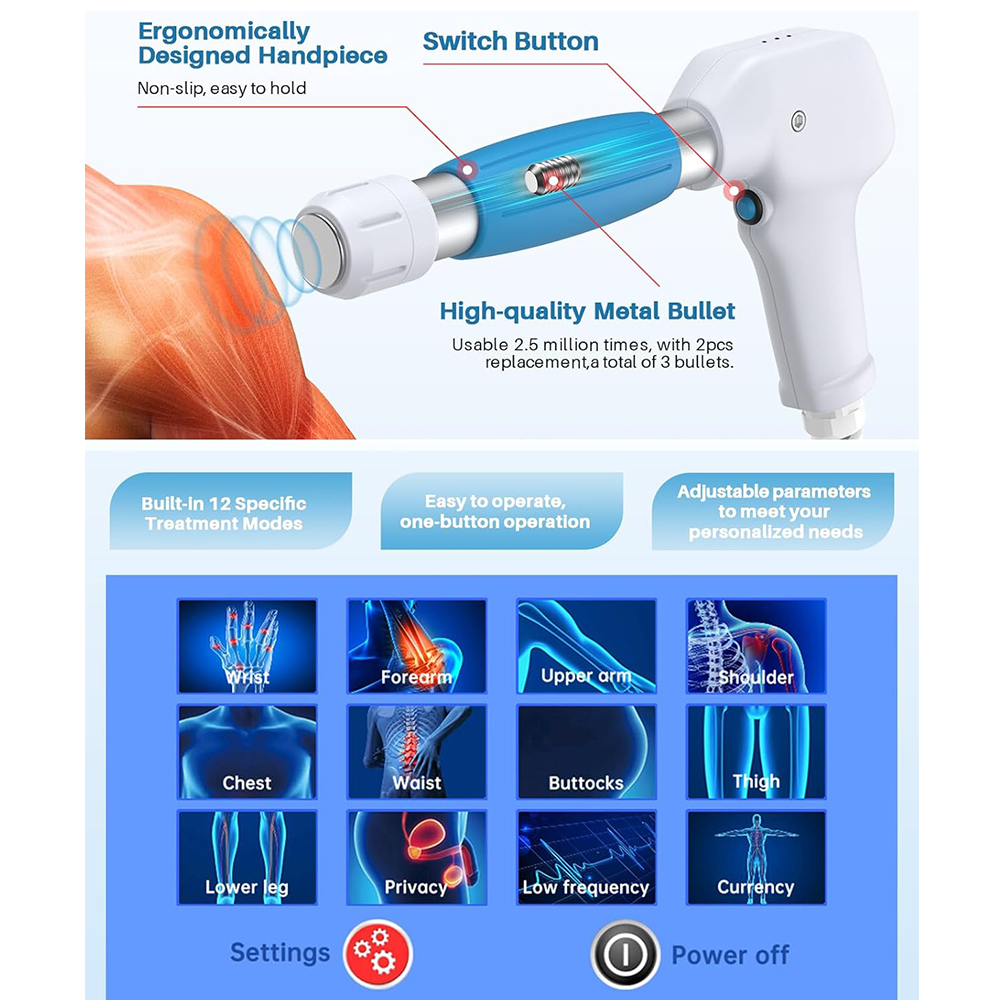 Ergonomically Designed Handpiece

Non-slip, easy to hold

Switch Button

High-quality Metal Bullet

Usable 2.5 million times, with 2pcs replacement,a total of 3 bullets.

Built-in 12 Specific Treatment Modes

Easy to operate, one-button operation

Adjustable parameters to meet your personalized needs

Wrist

Forearm

Upper arm

Shoulder

Chest

Waist

Buttocks

Thigh

Lower leg

Privacy

Low frequency

Currency

Settings

Power off