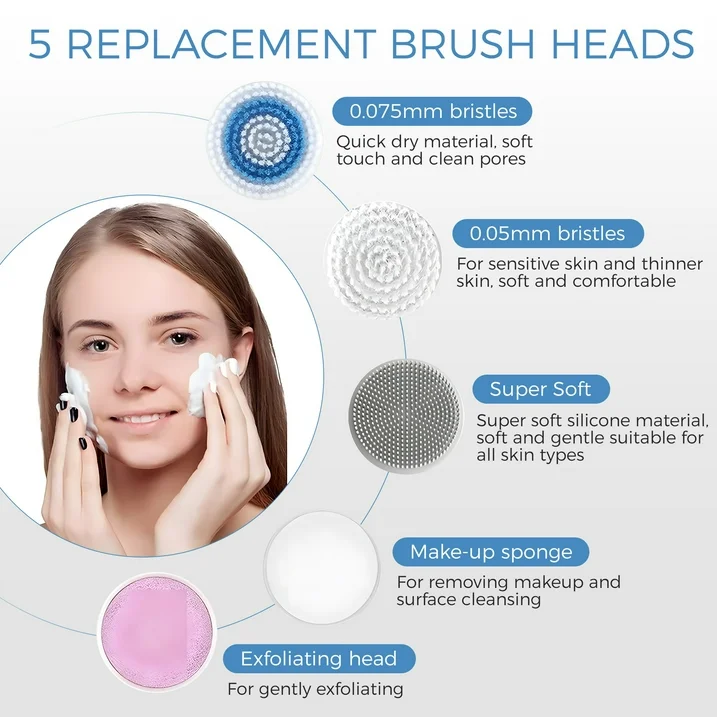 5 REPLACEMENT BRUSH HEADS

0.075mm bristles

Quick dry material, soft touch and clean pores

0.05mm bristles

For sensitive skin and thinner skin, soft and comfortable

Super Soft

Super soft silicone material, soft and gentle suitable for all skin types

Make-up sponge

For removing makeup and surface cleansing

Exfoliating head

For gently exfoliating