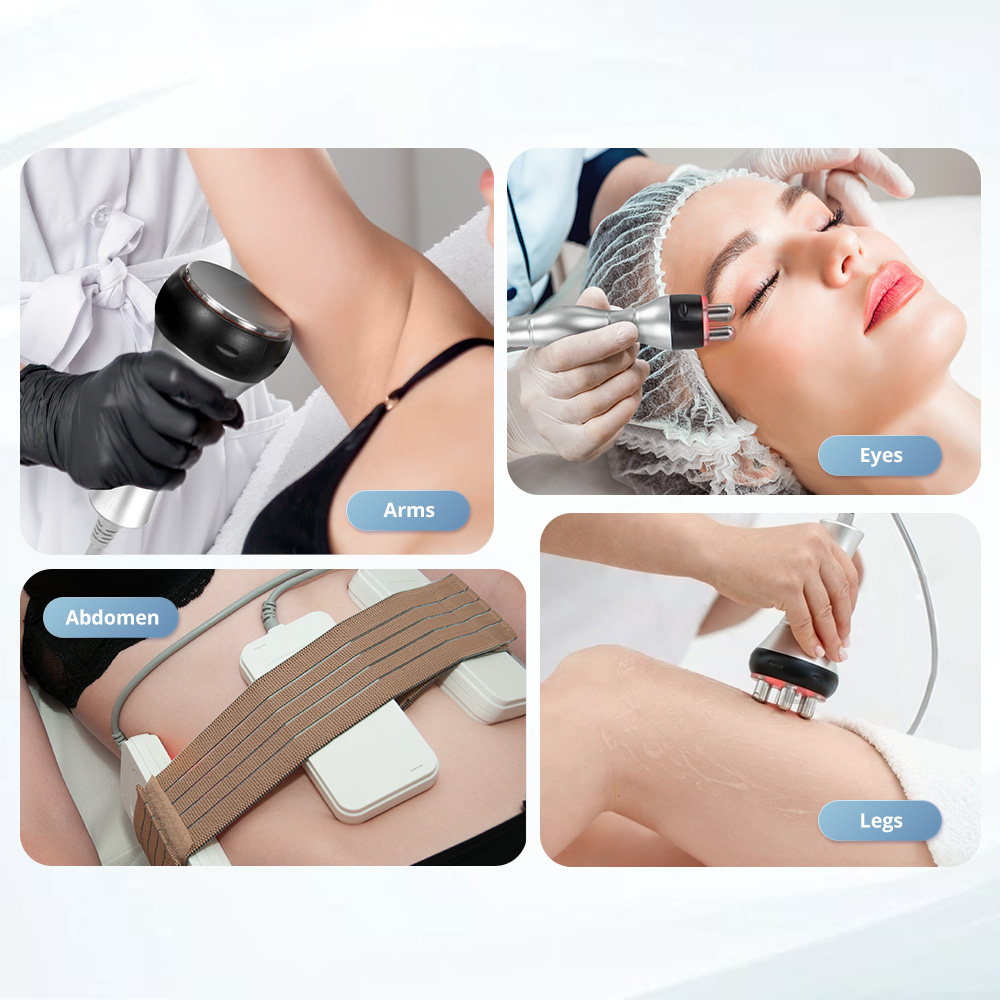 Arms

Eyes

Abdomen

Legs