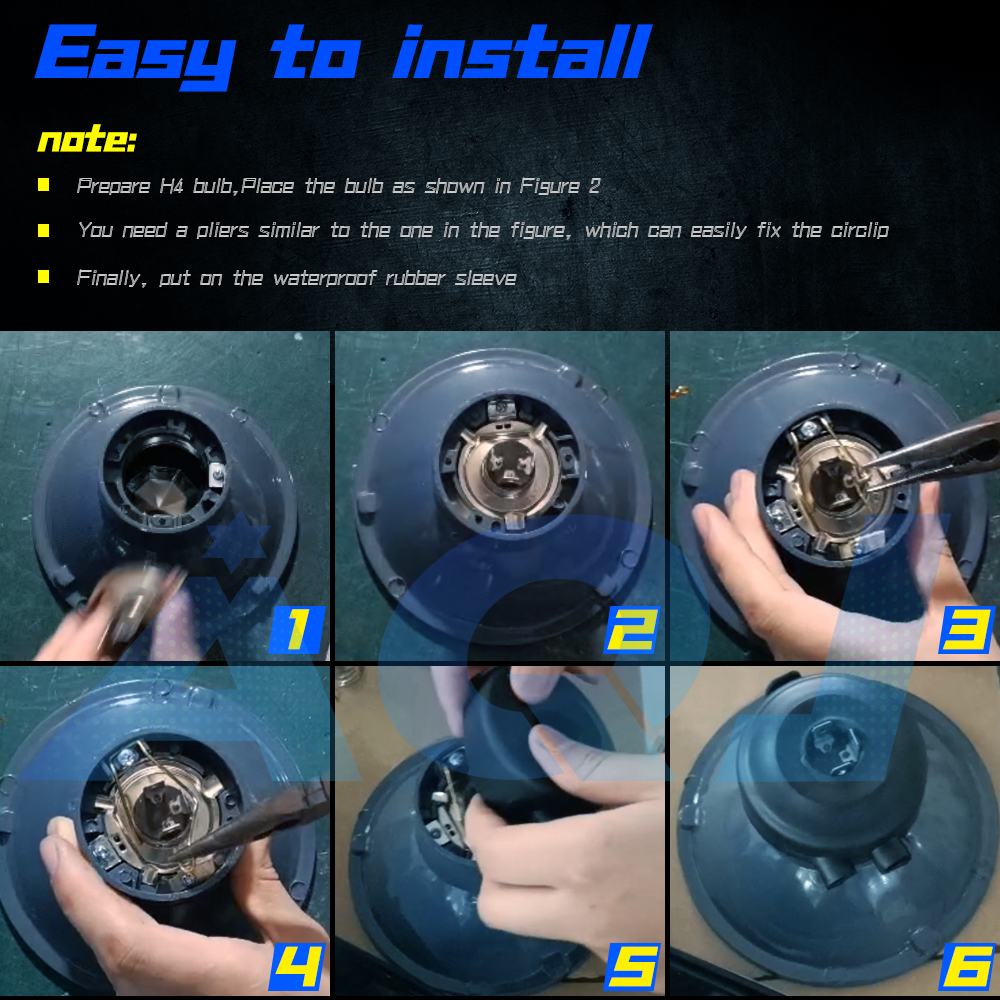 Easy to install

note:

Prepare H4 bulb,Place the bulb as shown in Figure 2

You need a pliers similar to the one in the figure, which can easily fix the circlip

Finally, put on the waterproof rubber sleeve

1

2

3

4

5

6