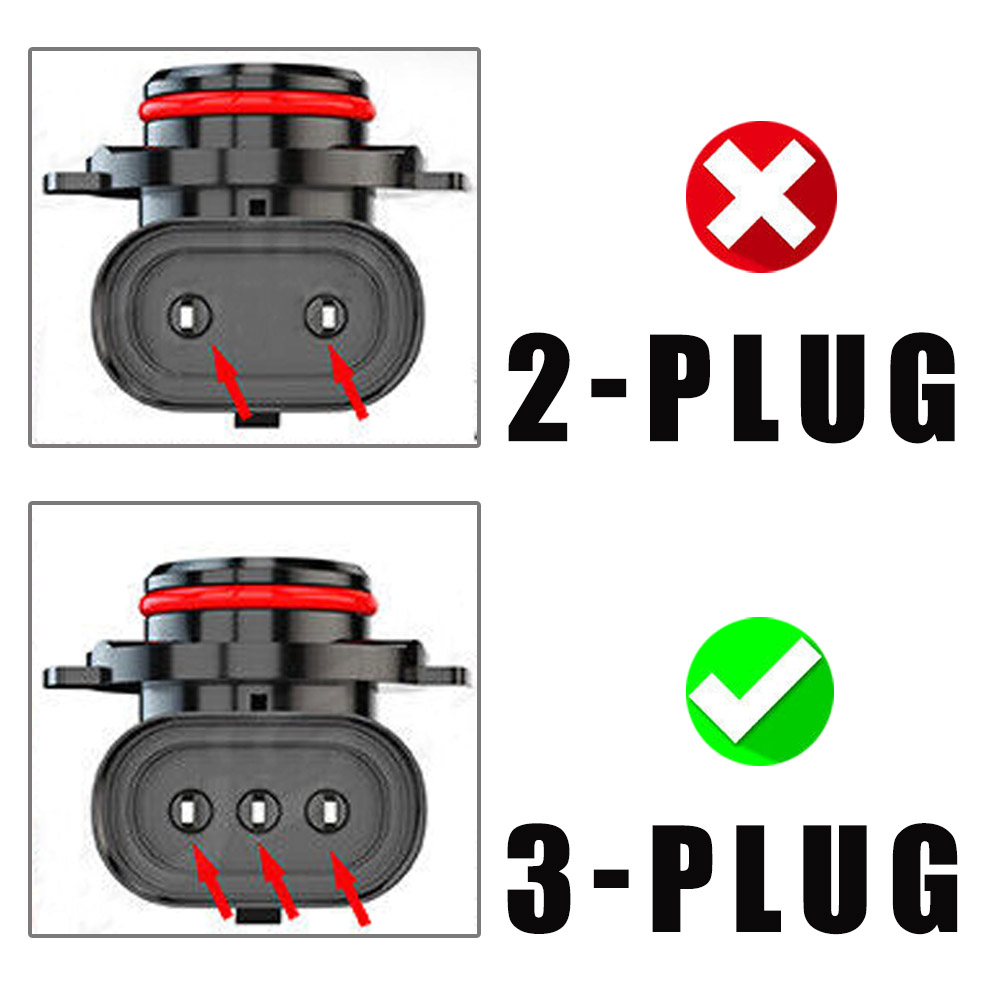 2-PLUG

3-PLUG