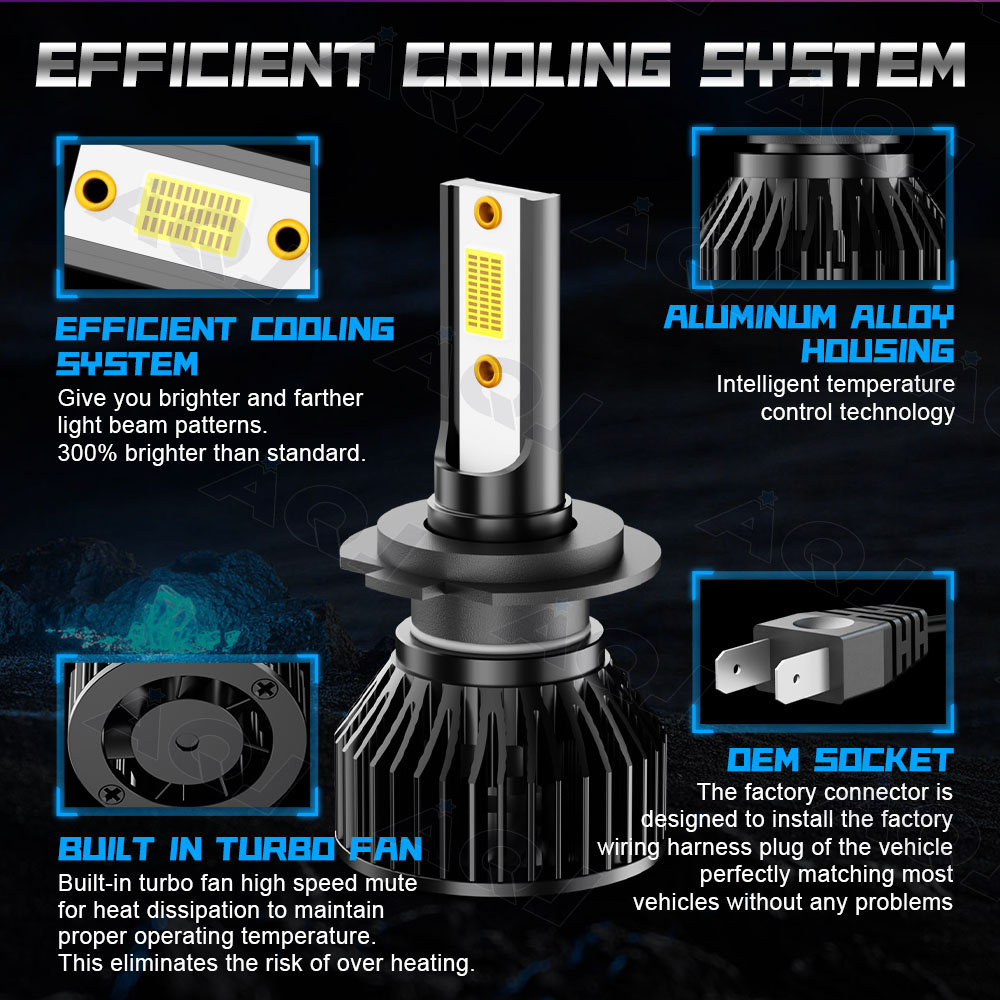 EFFICIENT COOLING SYSTEM

EFFICIENT COOLING SYSTEM
Give you brighter and farther light beam patterns.
300% brighter than standard.

ALUMINUM ALLOY HOUSING
Intelligent temperature control technology

BUILT IN TURBO FAN
Built-in turbo fan high speed mute for heat dissipation to maintain proper operating temperature.
This eliminates the risk of over heating.

OEM SOCKET
The factory connector is designed to install the factory wiring harness plug of the vehicle perfectly matching most vehicles without any problems