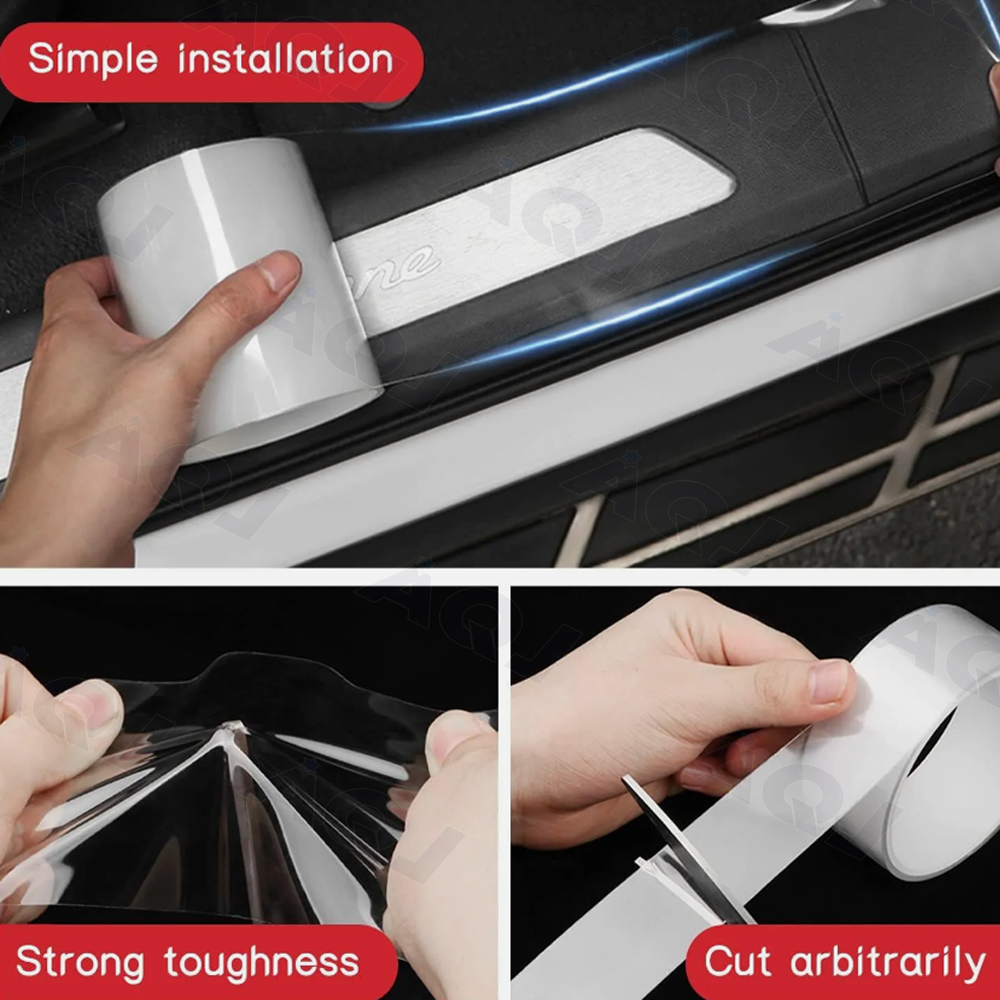 Simple installation

Strong toughness

Cut arbitrarily