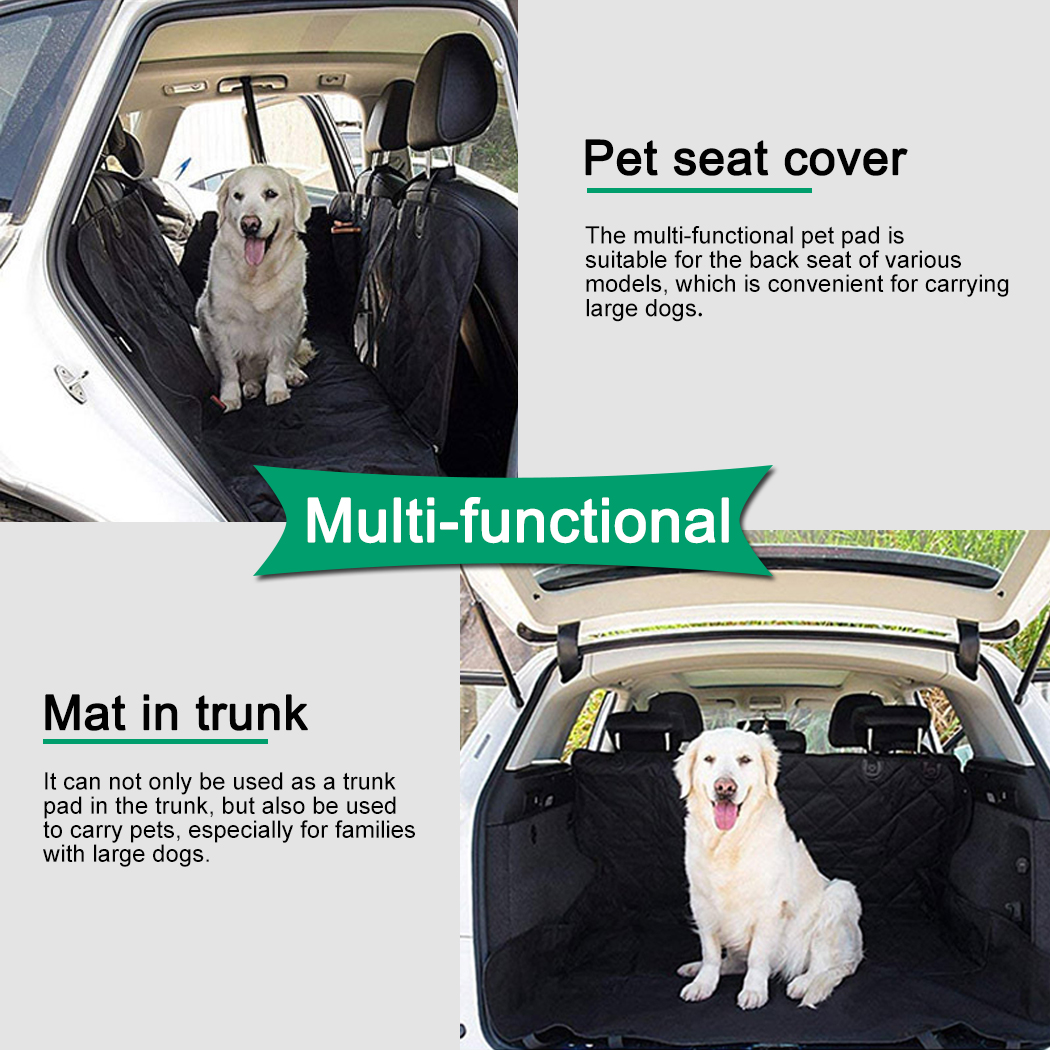 Pet seat cover

The multi-functional pet pad is suitable for the back seat of various models, which is convenient for carrying large dogs.

Multi-functional

Mat in trunk

It can not only be used as a trunk pad in the trunk, but also be used to carry pets, especially for families with large dogs.