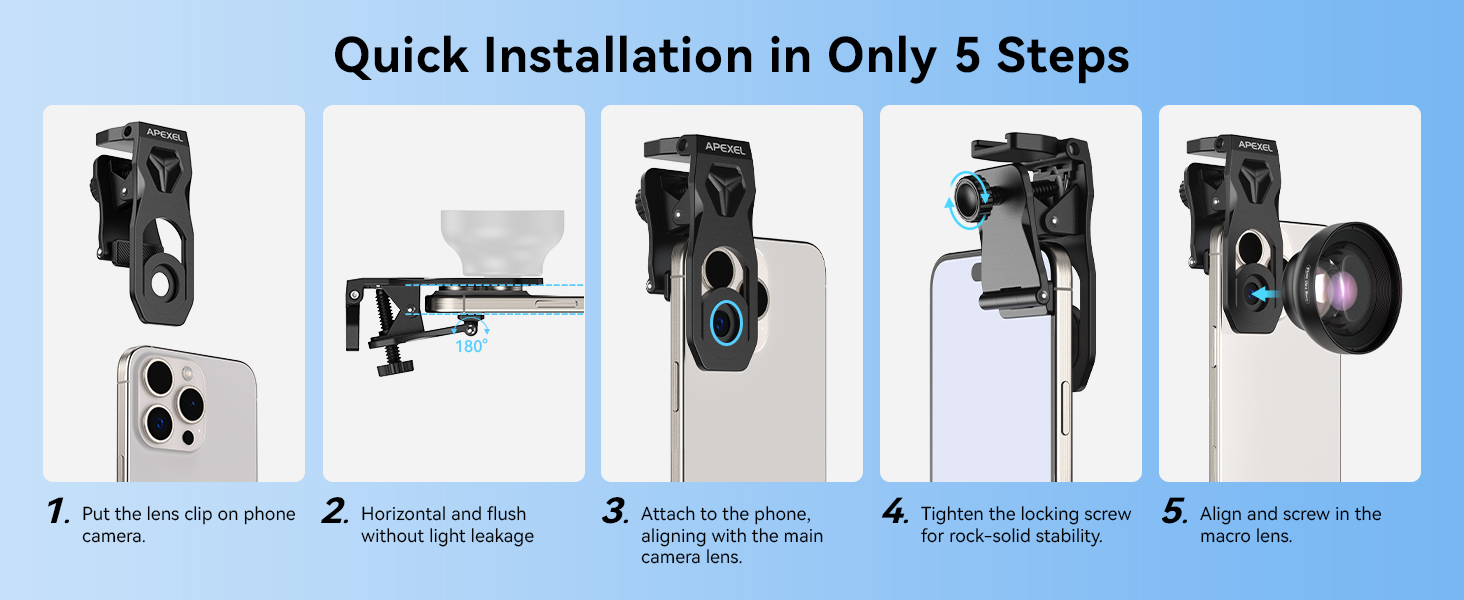 Quick Installation in Only 5 Steps

APEXEL

180°

APEXEL

APEXEL

1. Put the lens clip on phone camera.

2. Horizontal and flush without light leakage

3. Attach to the phone, aligning with the main camera lens.

4. Tighten the locking screw for rock-solid stability.

5. Align and screw in the macro lens.