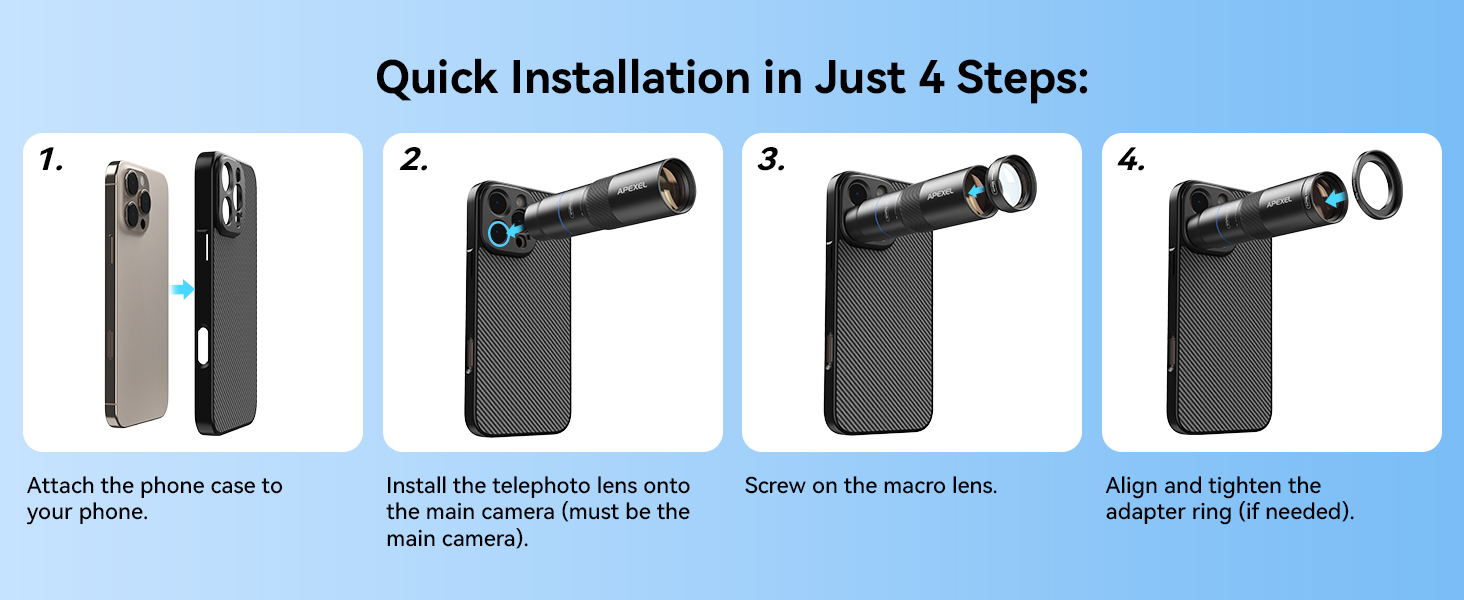 Quick Installation in Just 4 Steps:

1.

Attach the phone case to your phone.

2.

APEXEL

Install the telephoto lens onto the main camera (must be the main camera).

3.

APEXEL

Screw on the macro lens.

4.

APEXEL

Align and tighten the adapter ring (if needed).