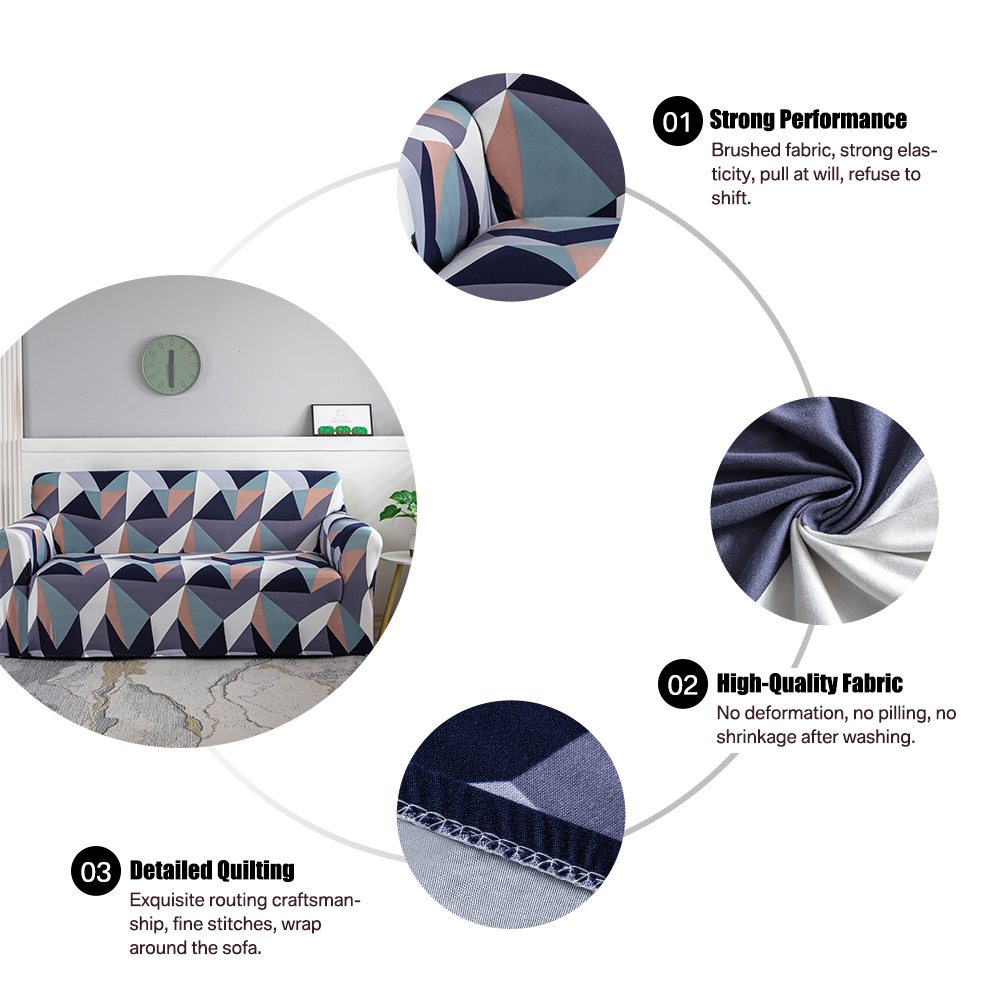 01 Strong Performance
Brushed fabric, strong elasticity, pull at will, refuse to shift.

02 High-Quality Fabric
No deformation, no pilling, no shrinkage after washing.

03 Detailed Quilting
Exquisite routing craftsmanship, fine stitches, wrap around the sofa.