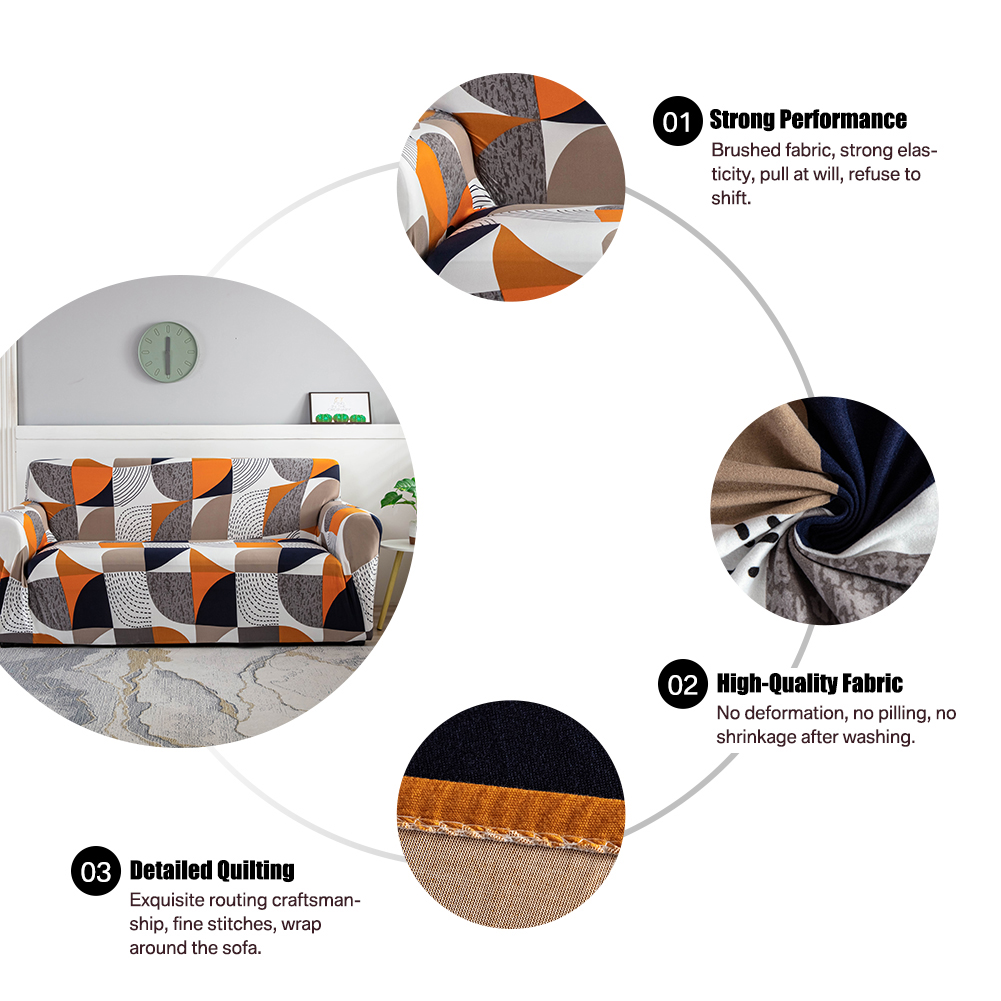 01 Strong Performance
Brushed fabric, strong elasticity, pull at will, refuse to shift.

02 High-Quality Fabric
No deformation, no pilling, no shrinkage after washing.

03 Detailed Quilting
Exquisite routing craftsmanship, fine stitches, wrap around the sofa.