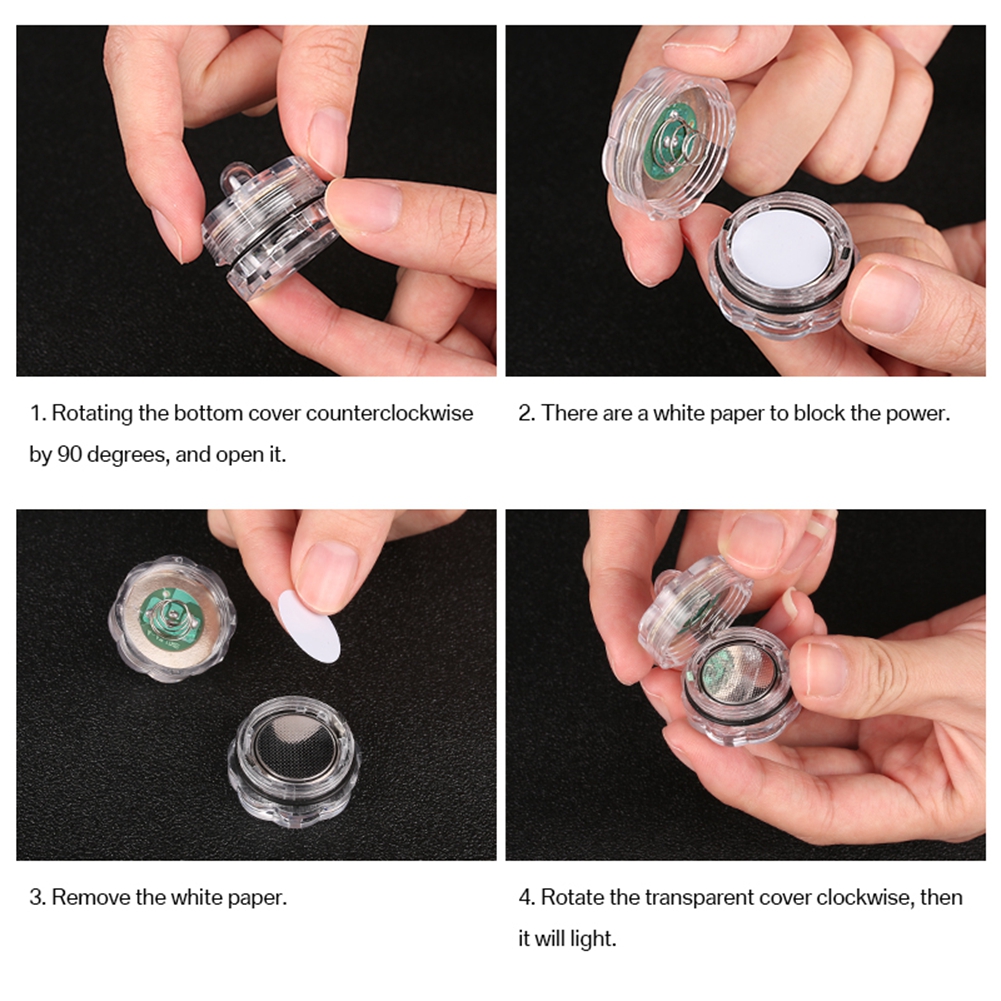 1. Rotating the bottom cover counterclockwise by 90 degrees, and open it.

2. There are a white paper to block the power.

3. Remove the white paper.

4. Rotate the transparent cover clockwise, then it will light.