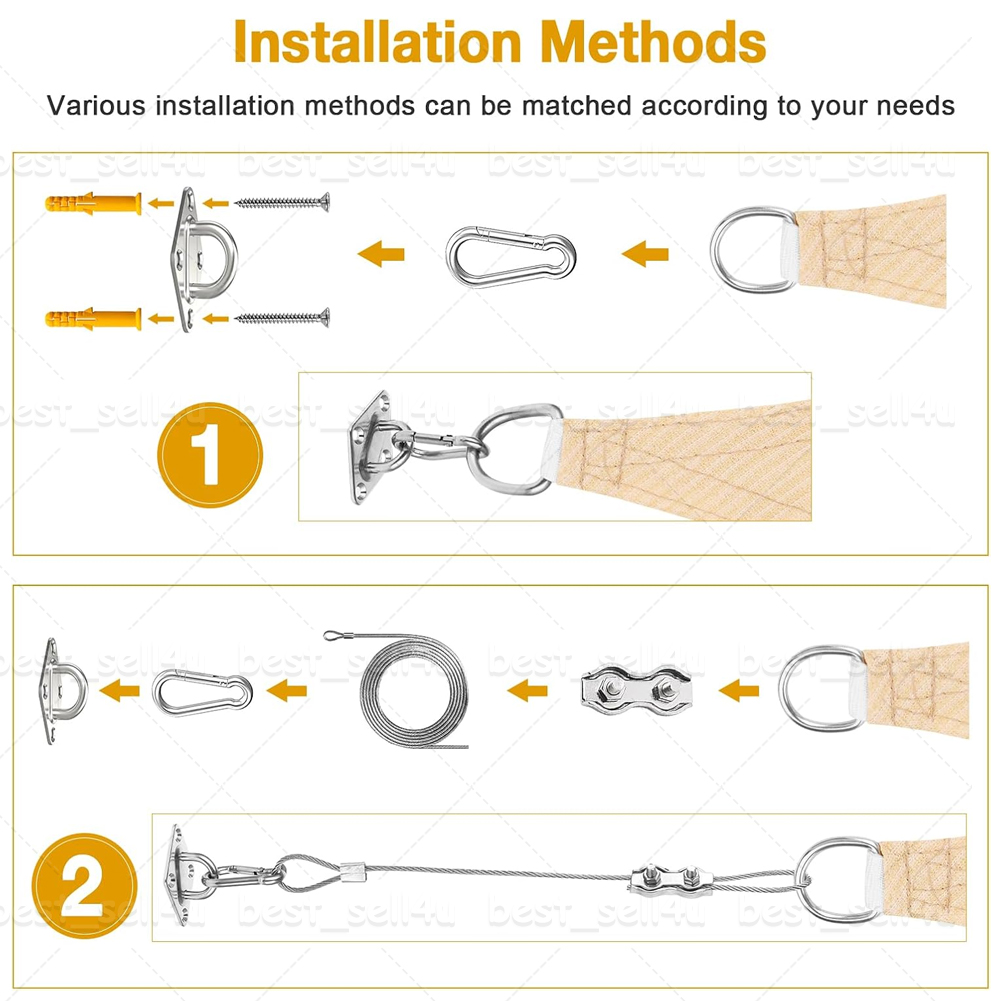 Installation Methods

Various installation methods can be matched according to your needs

best_sell4u

1

2