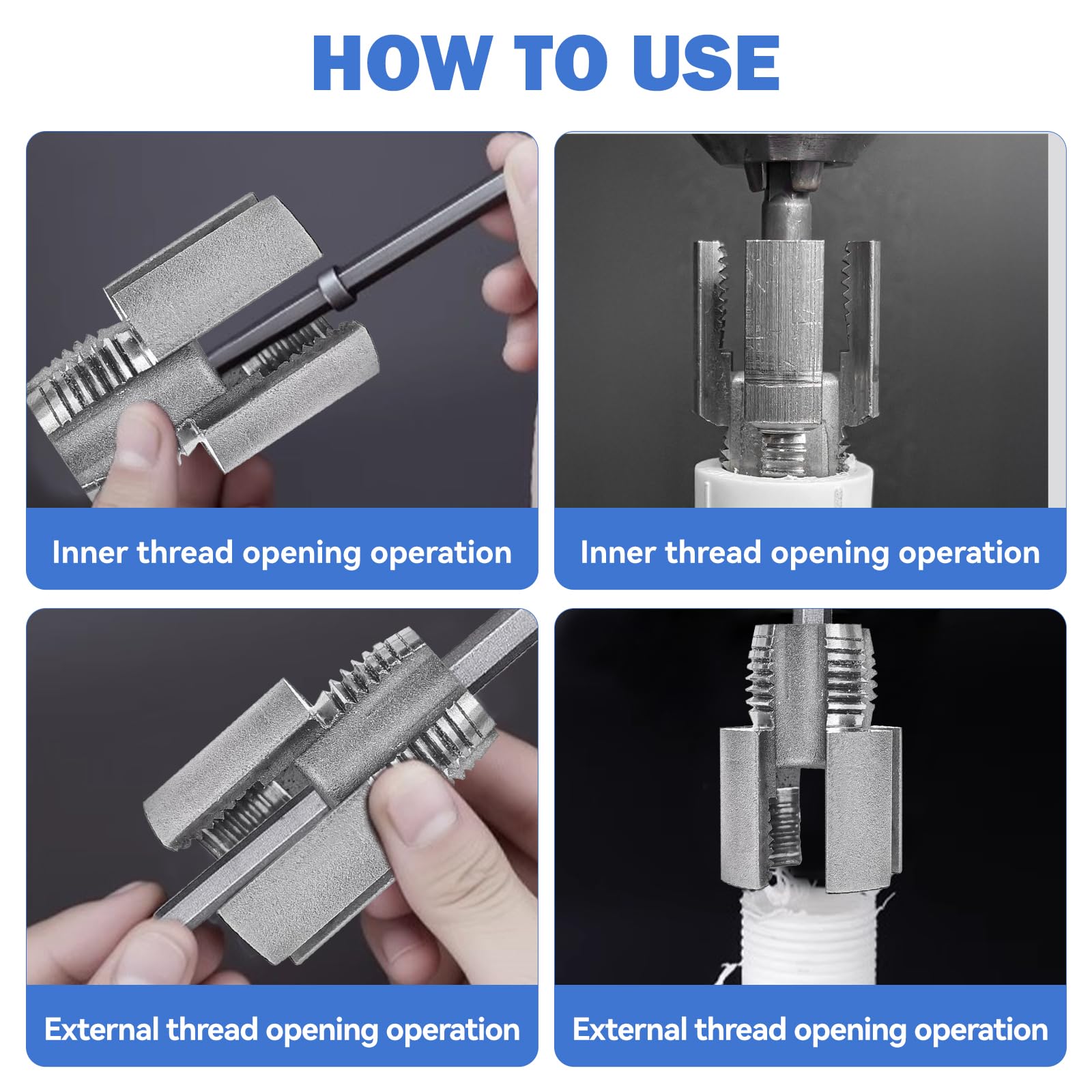 HOW TO USE

Inner thread opening operation

Inner thread opening operation

External thread opening operation

External thread opening operation