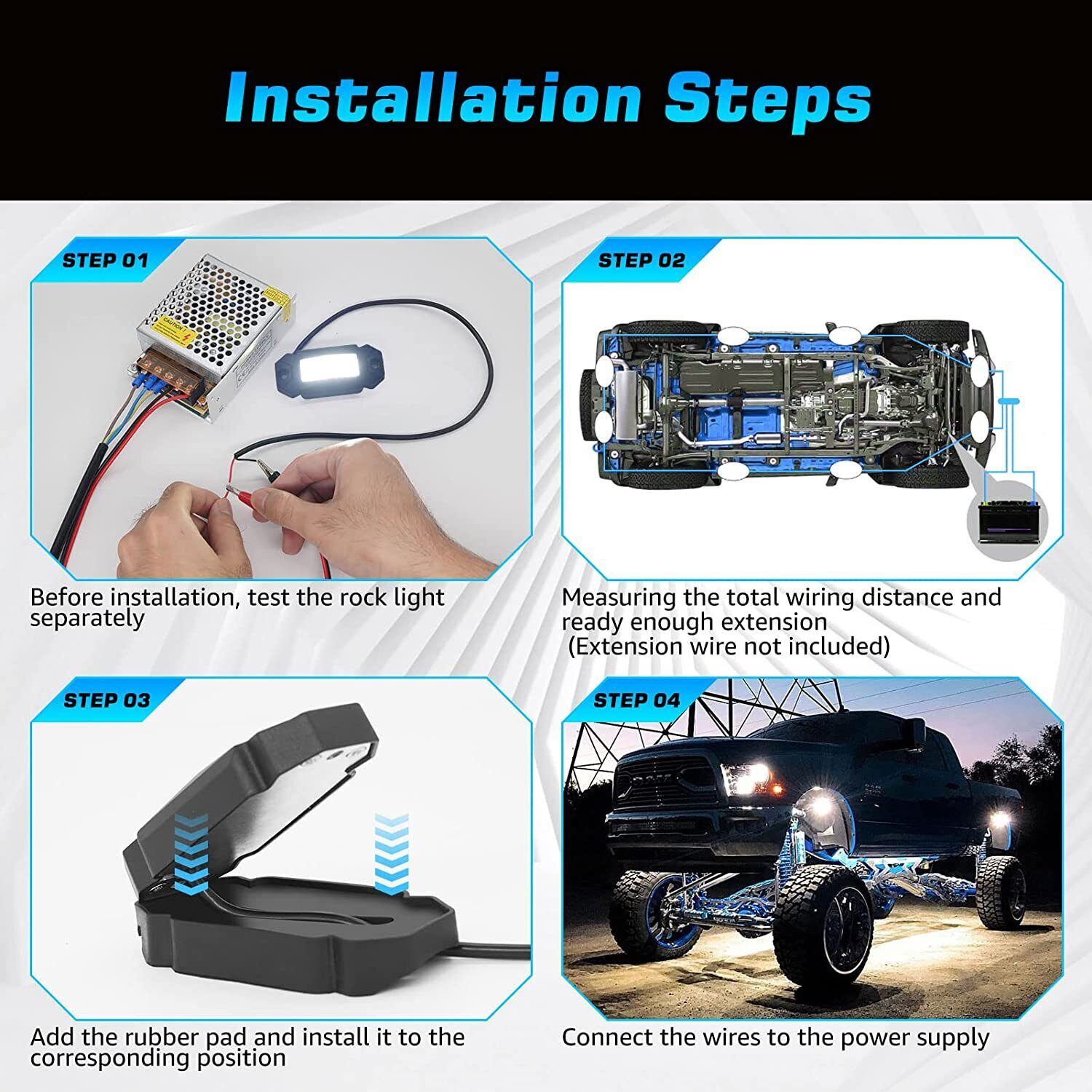 Installation Steps

STEP 01

CAUTION

Before installation, test the rock light separately

STEP 02

Measuring the total wiring distance and ready enough extension
(Extension wire not included)

STEP 03

Add the rubber pad and install it to the corresponding position

STEP 04

RAM

Connect the wires to the power supply