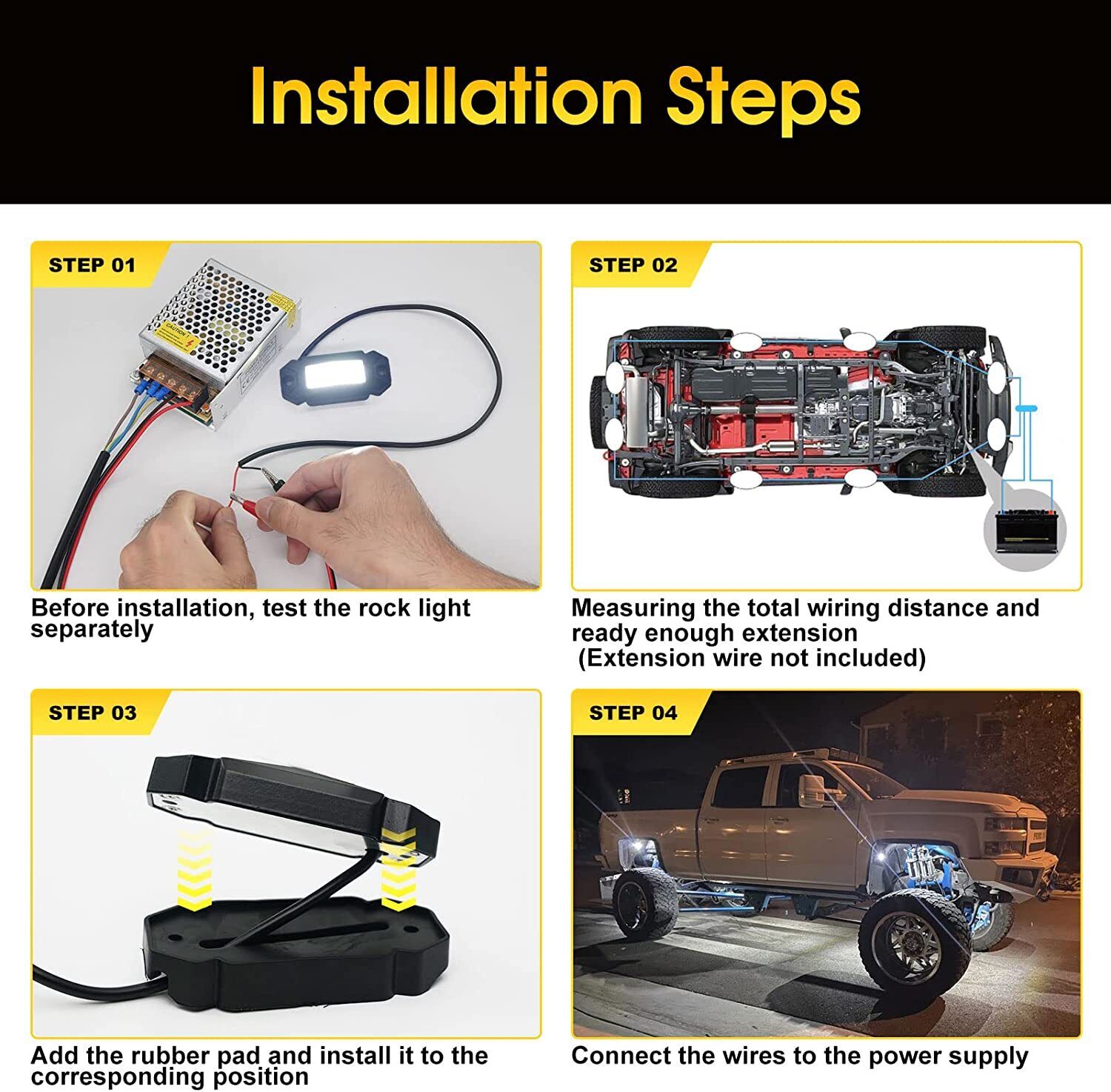 Installation Steps

STEP 01

CAUTION

Before installation, test the rock light separately

STEP 02

Measuring the total wiring distance and ready enough extension
(Extension wire not included)

STEP 03

Add the rubber pad and install it to the corresponding position

STEP 04

Connect the wires to the power supply