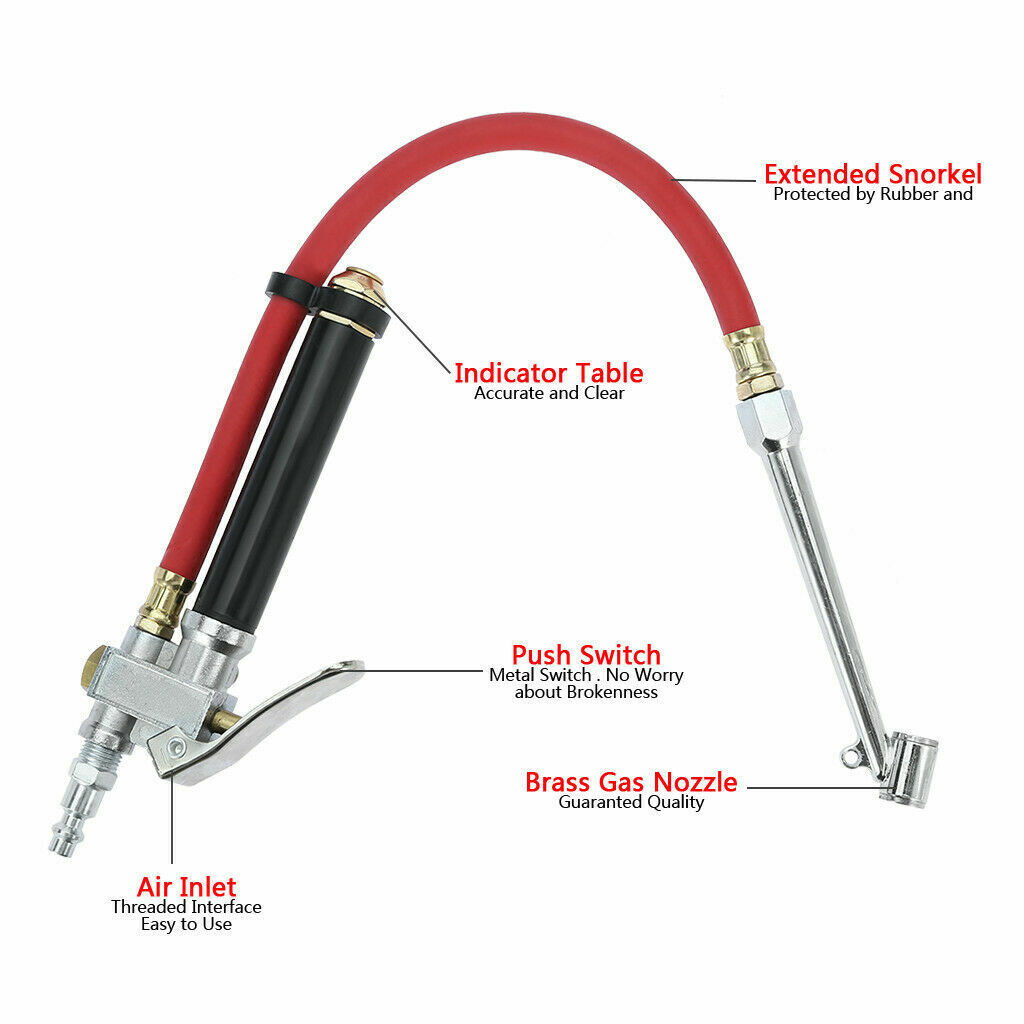 Extended Snorkel
Protected by Rubber and

Indicator Table
Accurate and Clear

Push Switch
Metal Switch . No Worry about Brokenness

Brass Gas Nozzle
Guaranted Quality

Air Inlet
Threaded Interface
Easy to Use