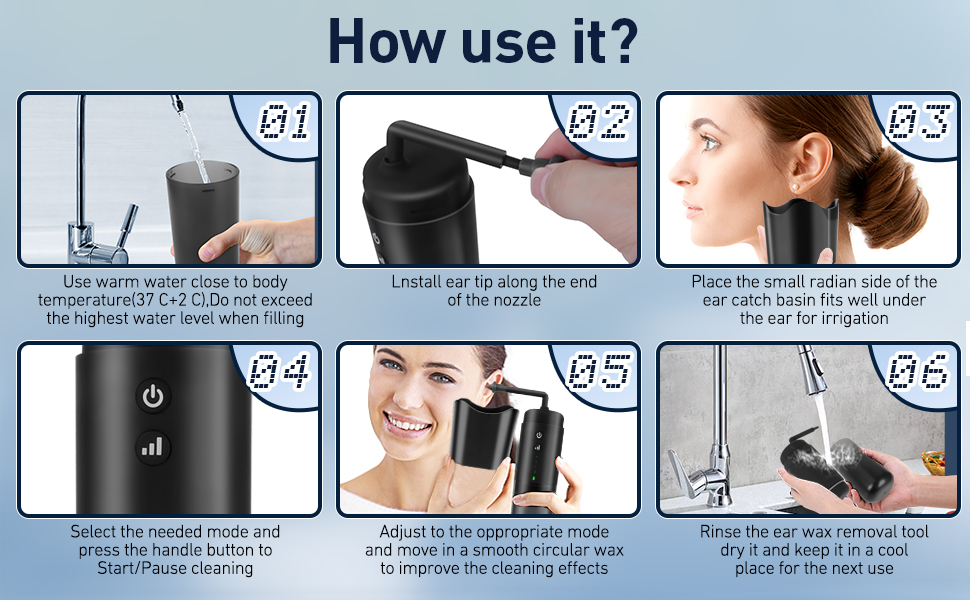 How use it?

01

Use warm water close to body temperature(37 C+2 C),Do not exceed the highest water level when filling

02

Lnstall ear tip along the end of the nozzle

03

Place the small radian side of the ear catch basin fits well under the ear for irrigation

04

Select the needed mode and press the handle button to Start/Pause cleaning

05

Adjust to the oppropriate mode and move in a smooth circular wax to improve the cleaning effects

06

Rinse the ear wax removal tool dry it and keep it in a cool place for the next use