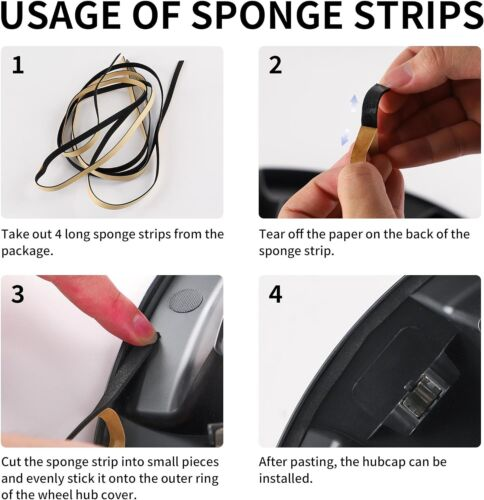 USAGE OF SPONGE STRIPS

1

Take out 4 long sponge strips from the package.

2

Tear off the paper on the back of the sponge strip.

3

Cut the sponge strip into small pieces and evenly stick it onto the outer ring of the wheel hub cover.

4

After pasting, the hubcap can be installed.