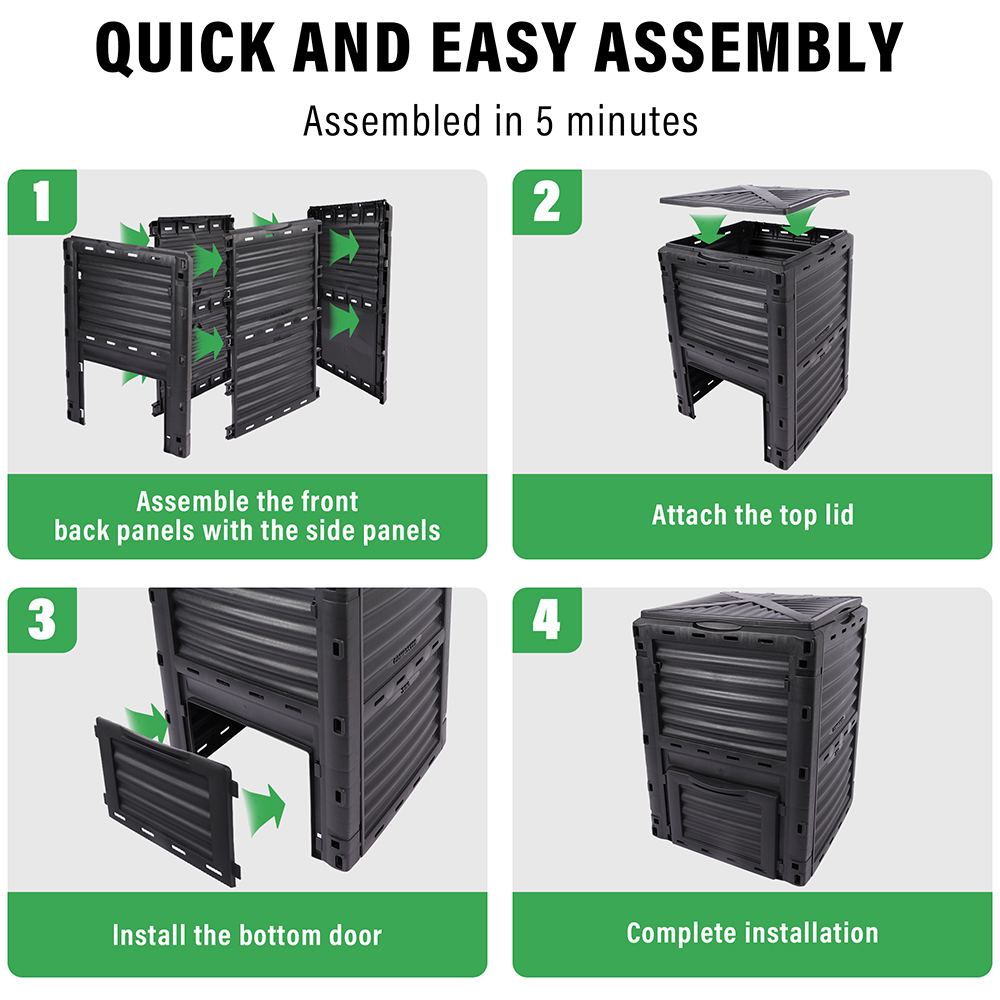 QUICK AND EASY ASSEMBLY

Assembled in 5 minutes

1

Assemble the front back panels with the side panels

2

Attach the top lid

3

Install the bottom door

4

Complete installation