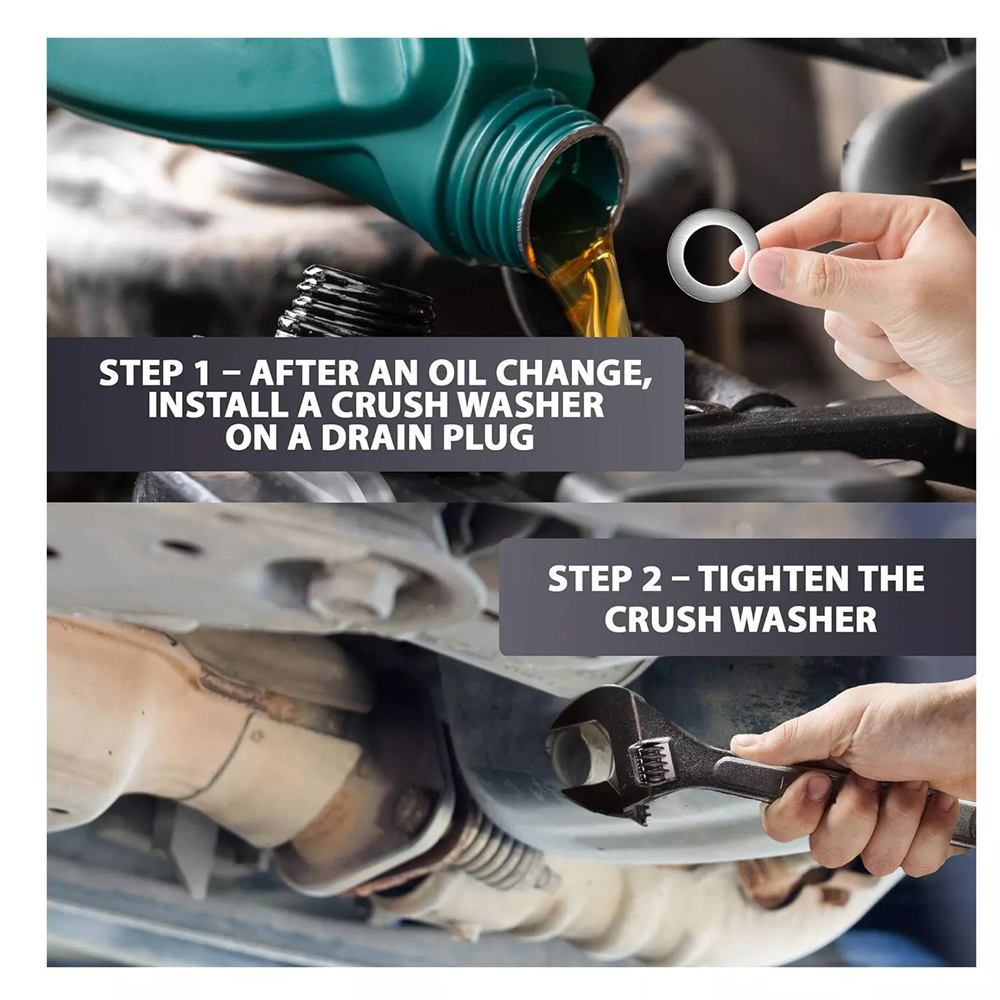 STEP 1 – AFTER AN OIL CHANGE, INSTALL A CRUSH WASHER ON A DRAIN PLUG

STEP 2 – TIGHTEN THE CRUSH WASHER