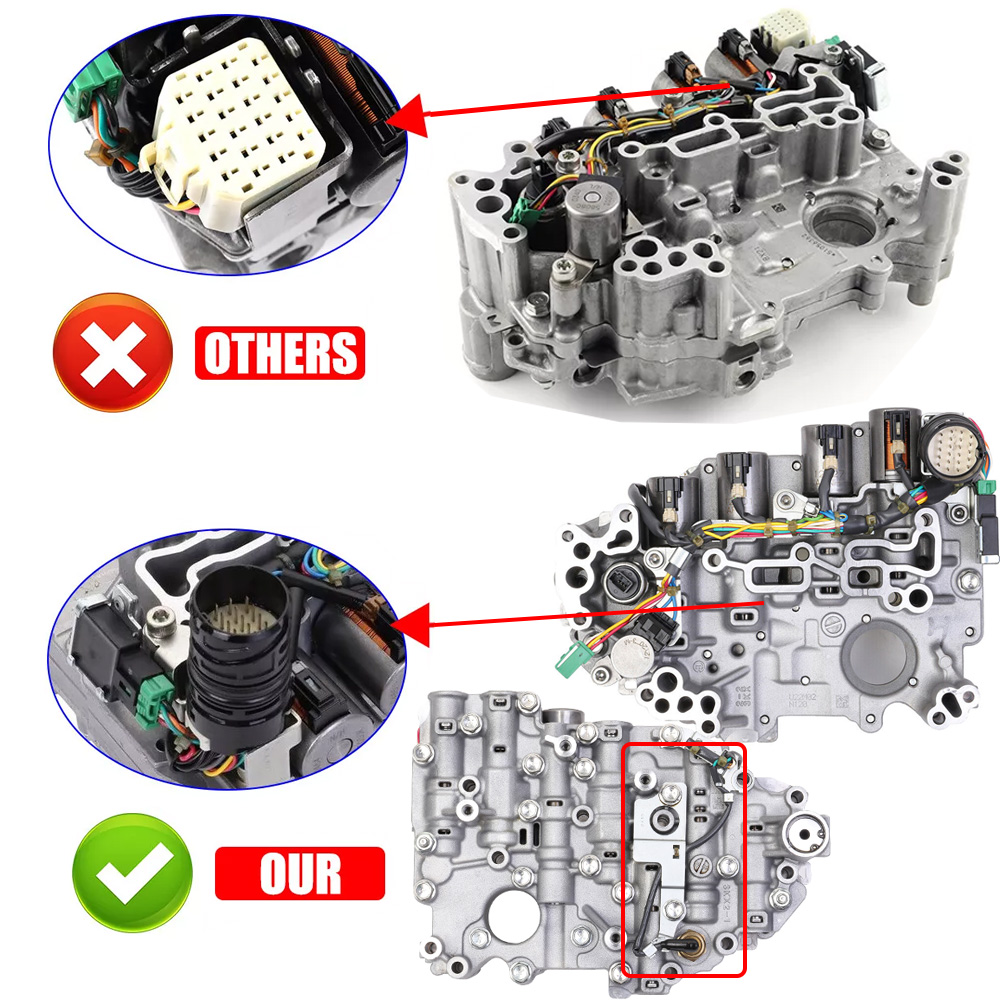 OTHERS

OUR