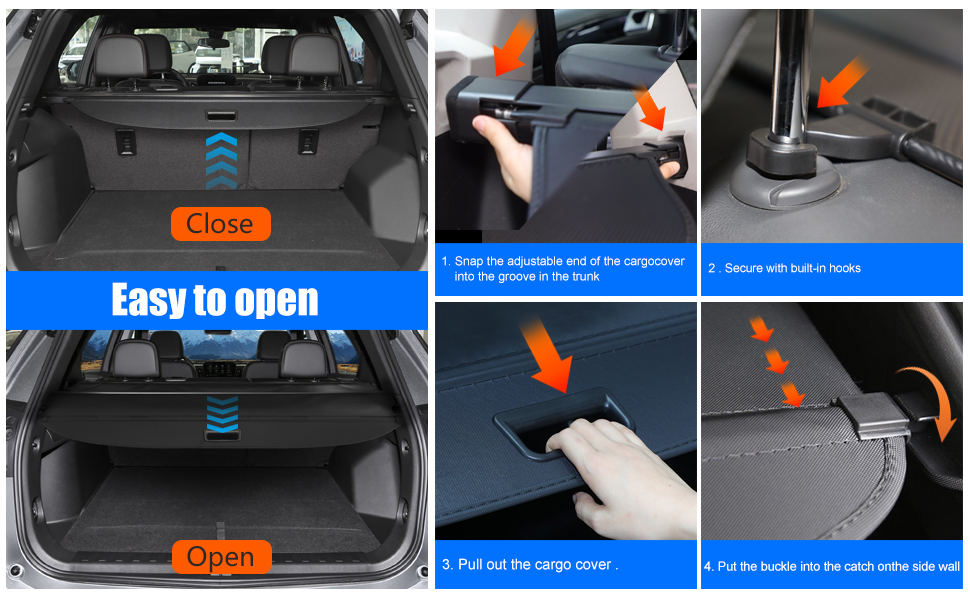 Close

Easy to open

Open

1. Snap the adjustable end of the cargocover into the groove in the trunk

2 . Secure with built-in hooks

3. Pull out the cargo cover .

4. Put the buckle into the catch onthe side wall