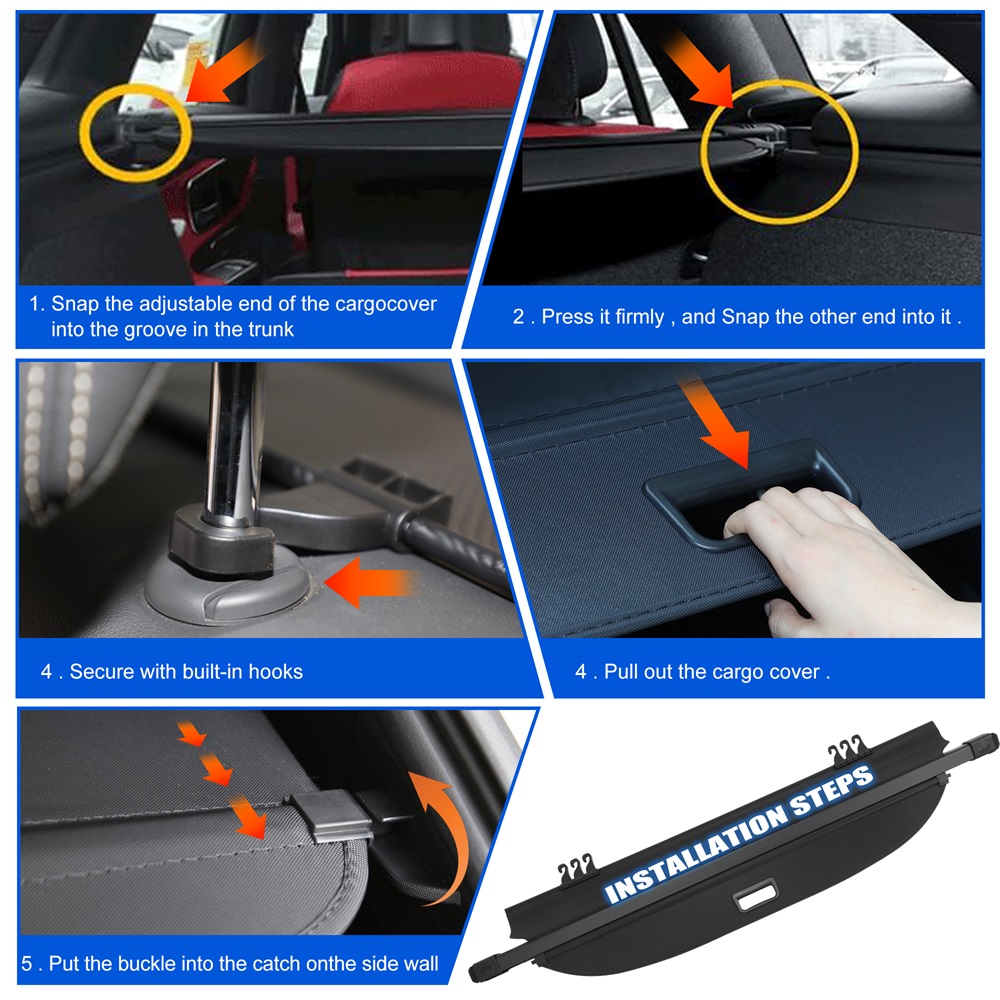 1. Snap the adjustable end of the cargocover into the groove in the trunk

2 . Press it firmly , and Snap the other end into it .

4 . Secure with built-in hooks

4 . Pull out the cargo cover .

5 . Put the buckle into the catch onthe side wall

INSTALLATION STEPS