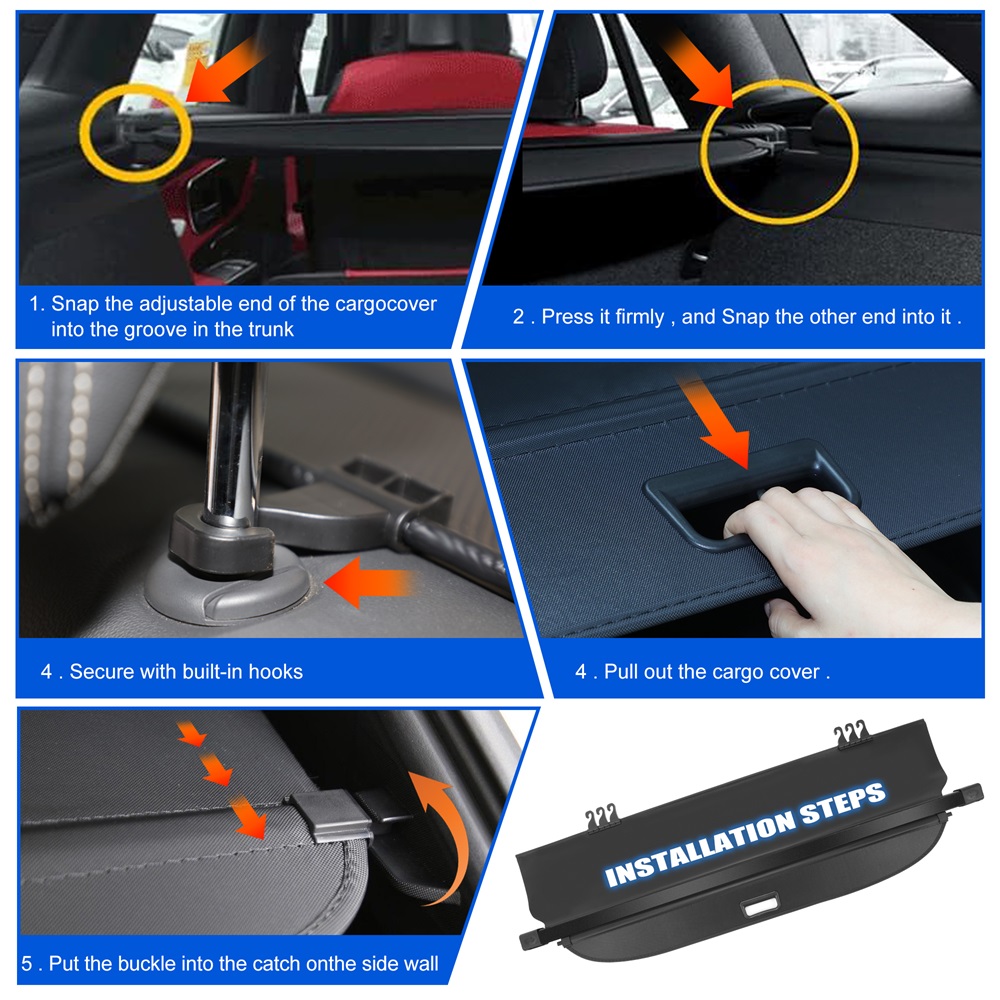 1. Snap the adjustable end of the cargocover into the groove in the trunk

2 . Press it firmly , and Snap the other end into it .

4 . Secure with built-in hooks

4 . Pull out the cargo cover .

5 . Put the buckle into the catch onthe side wall

INSTALLATION STEPS