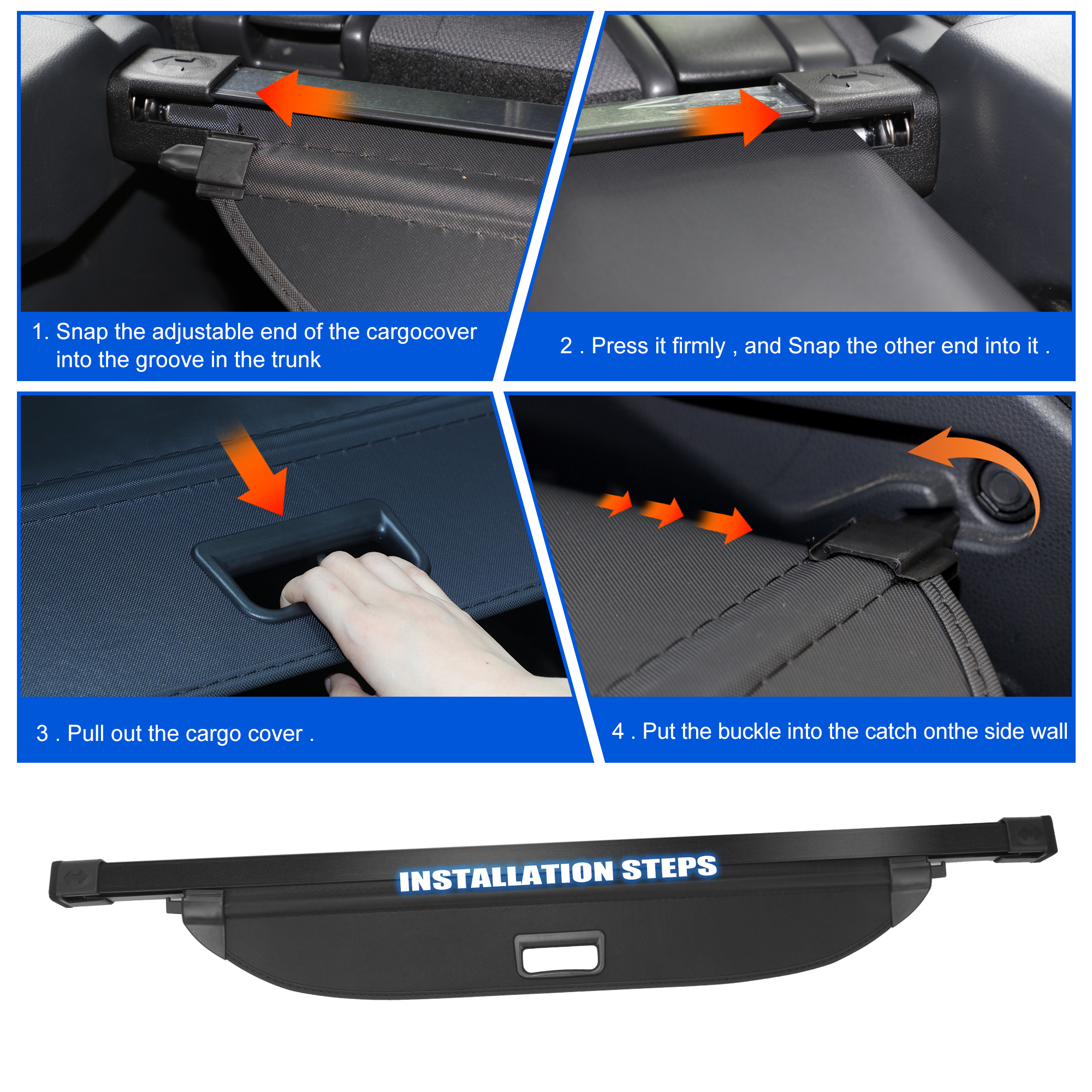 1. Snap the adjustable end of the cargocover into the groove in the trunk

2 . Press it firmly , and Snap the other end into it .

3 . Pull out the cargo cover .

4 . Put the buckle into the catch onthe side wall

INSTALLATION STEPS