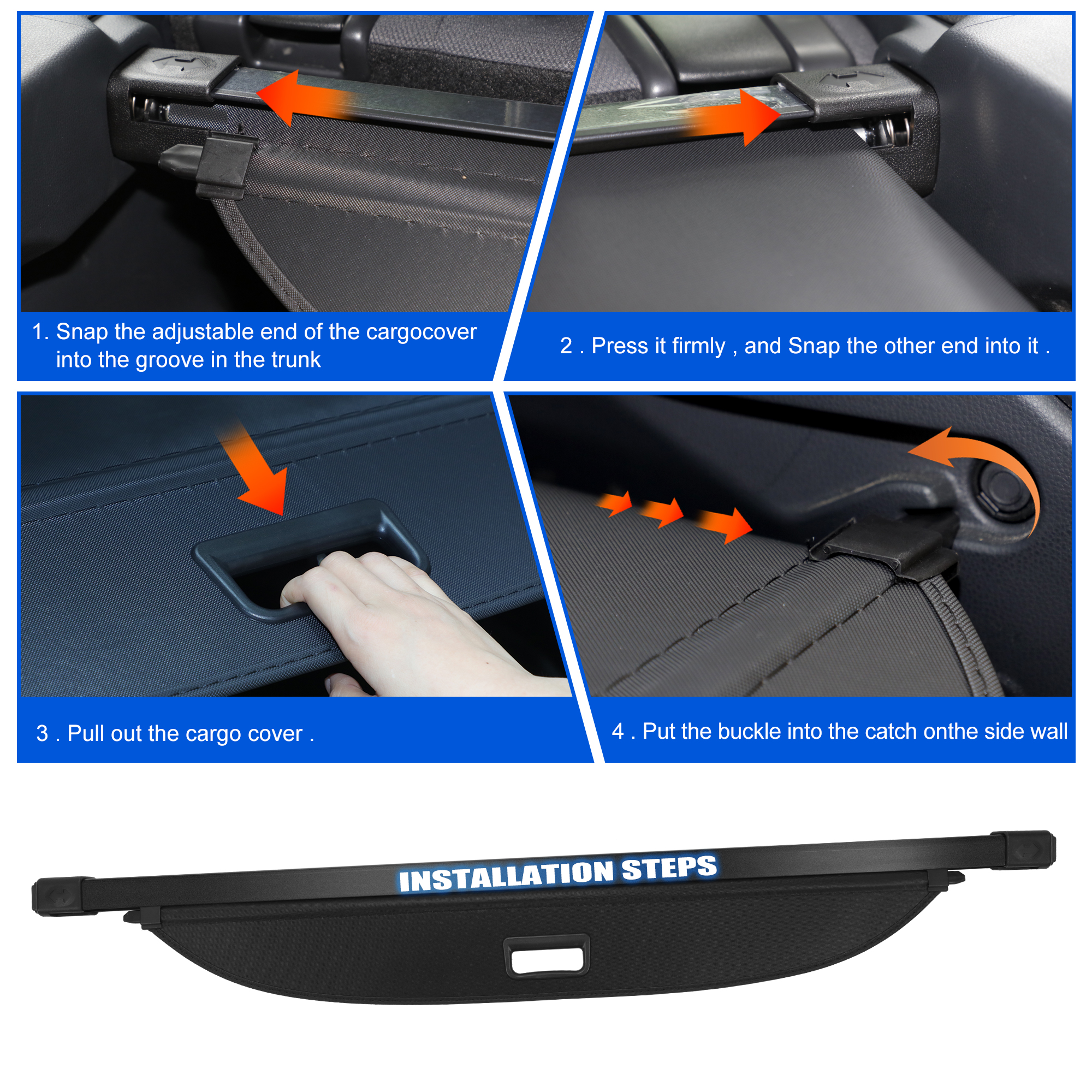 1. Snap the adjustable end of the cargocover into the groove in the trunk

2 . Press it firmly , and Snap the other end into it .

3 . Pull out the cargo cover .

4 . Put the buckle into the catch onthe side wall

INSTALLATION STEPS