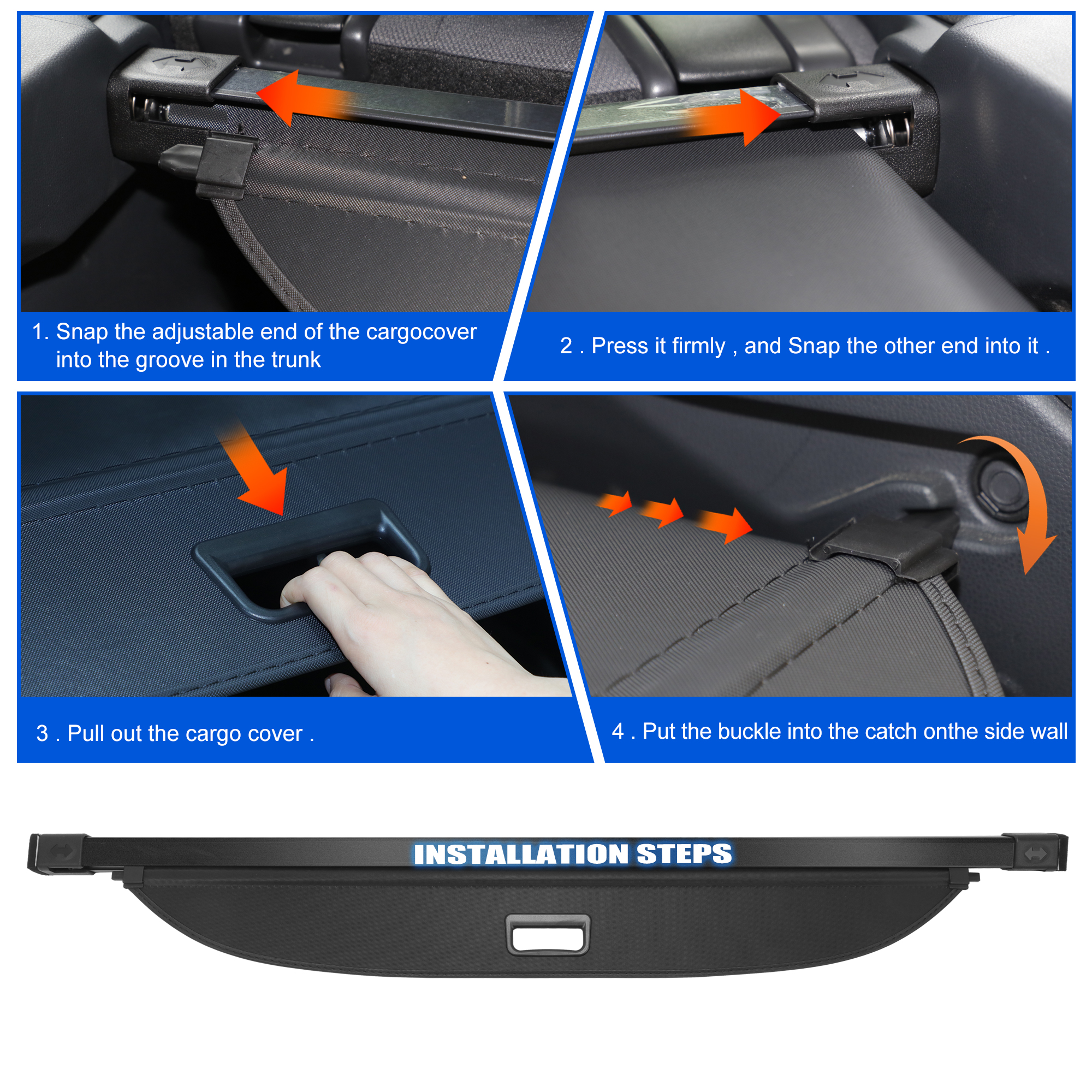 1. Snap the adjustable end of the cargocover into the groove in the trunk

2 . Press it firmly , and Snap the other end into it .

3 . Pull out the cargo cover .

4 . Put the buckle into the catch onthe side wall

INSTALLATION STEPS