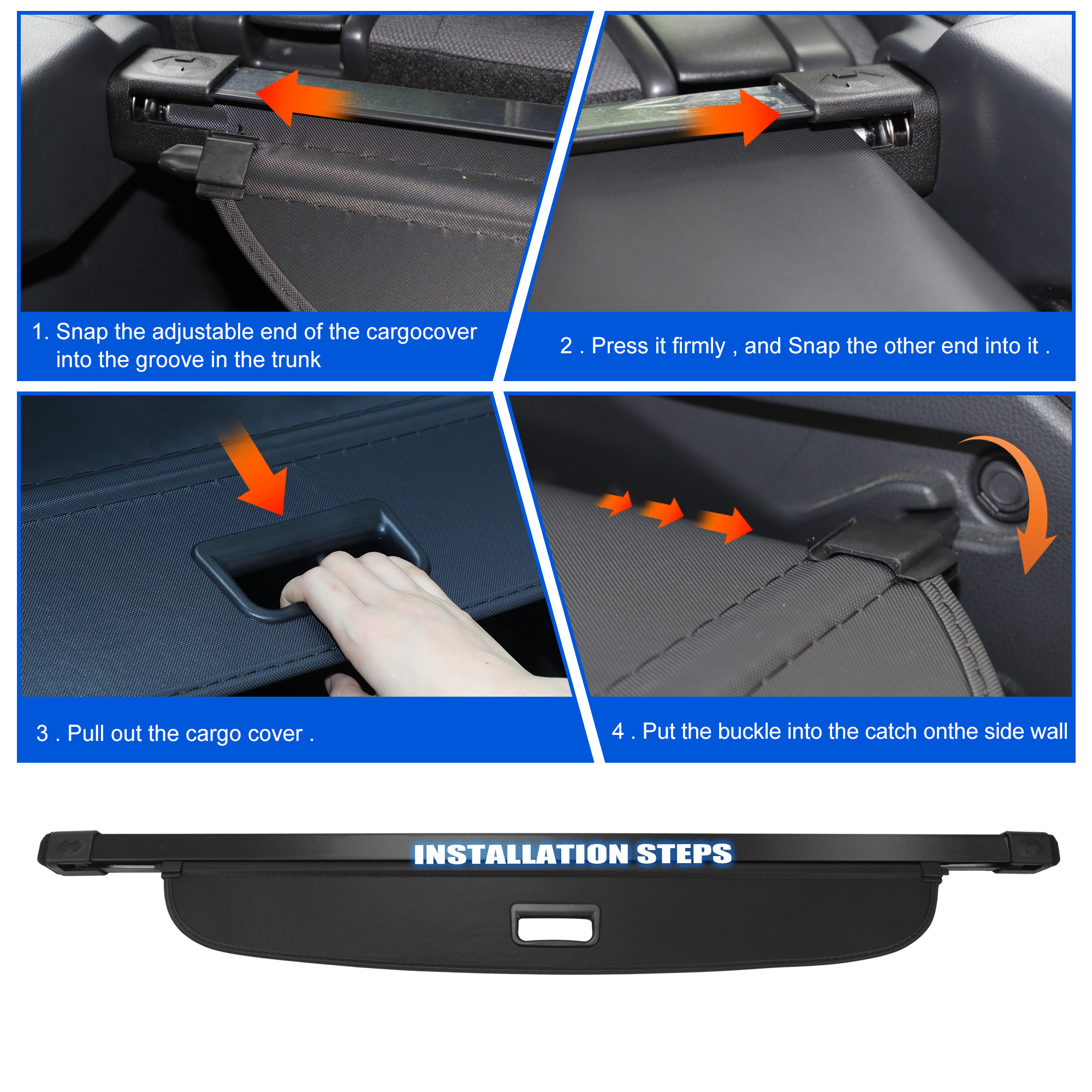 1. Snap the adjustable end of the cargocover into the groove in the trunk

2 . Press it firmly , and Snap the other end into it .

3 . Pull out the cargo cover .

4 . Put the buckle into the catch onthe side wall

INSTALLATION STEPS