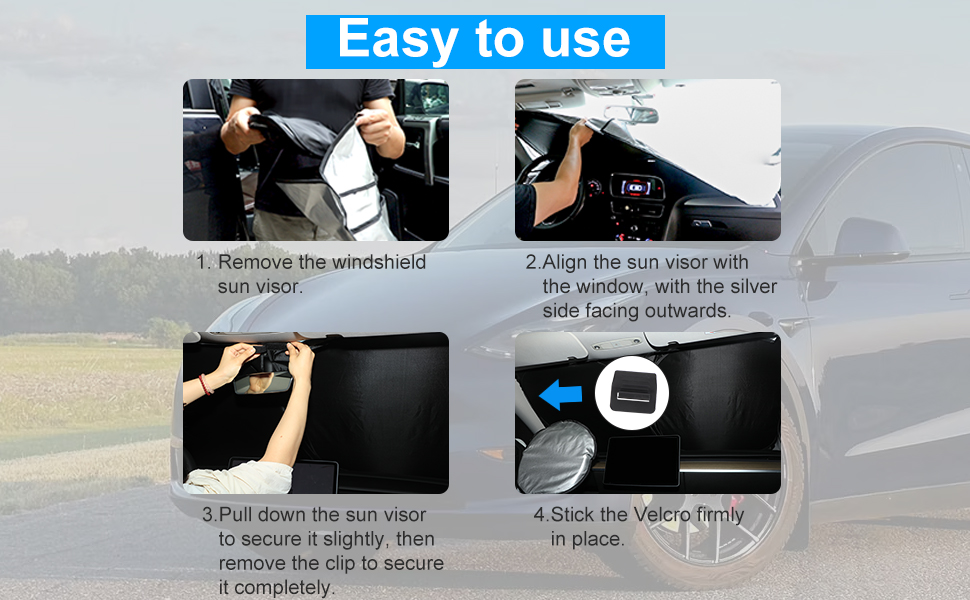 Easy to use

1. Remove the windshield sun visor.

2.Align the sun visor with the window, with the silver side facing outwards.

3.Pull down the sun visor to secure it slightly, then remove the clip to secure it completely.

4.Stick the Velcro firmly in place.