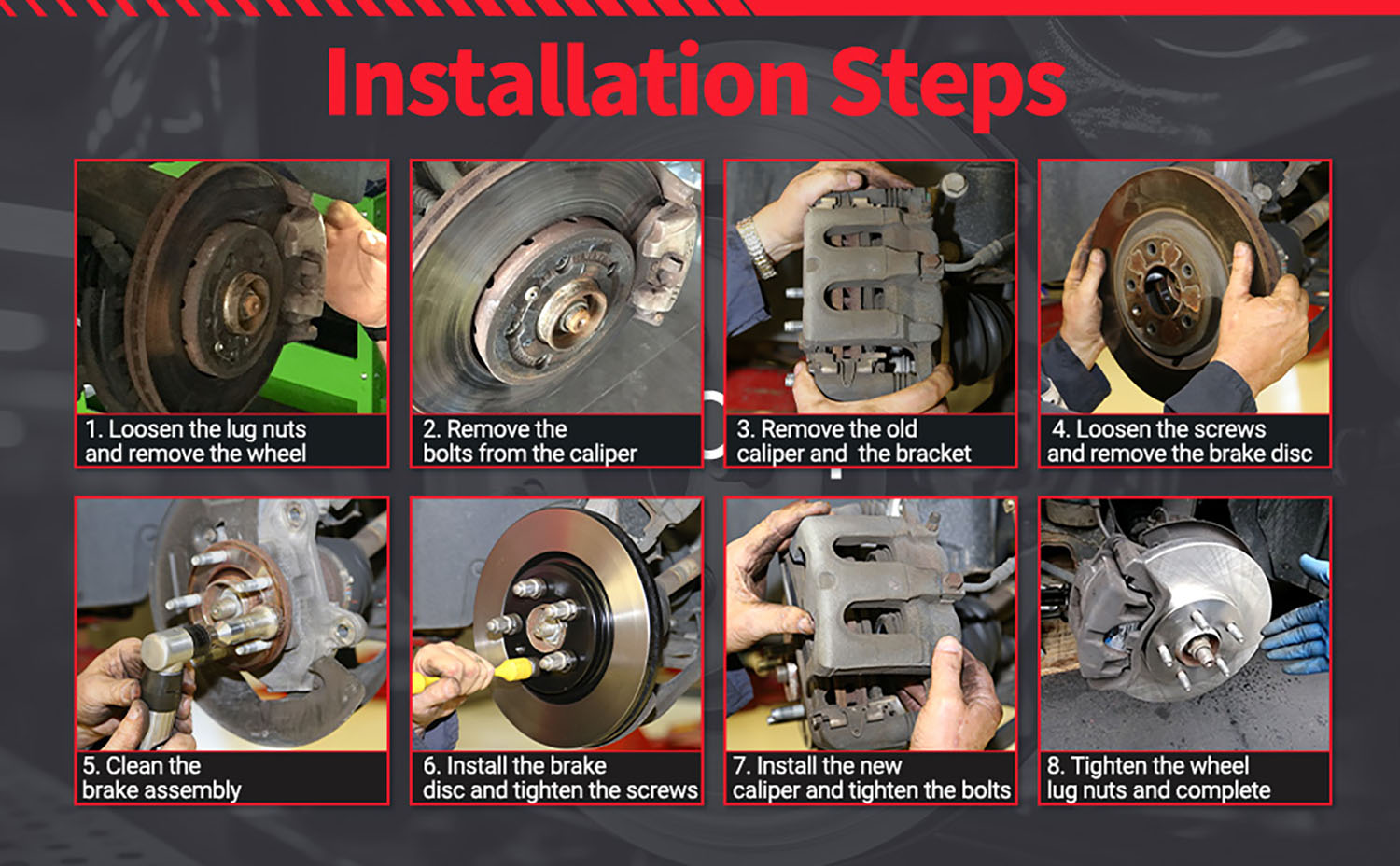 Installation Steps

1. Loosen the lug nuts and remove the wheel

2. Remove the bolts from the caliper

3. Remove the old caliper and the bracket

4. Loosen the screws and remove the brake disc

5. Clean the brake assembly

6. Install the brake disc and tighten the screws

7. Install the new caliper and tighten the bolts

8. Tighten the wheel lug nuts and complete