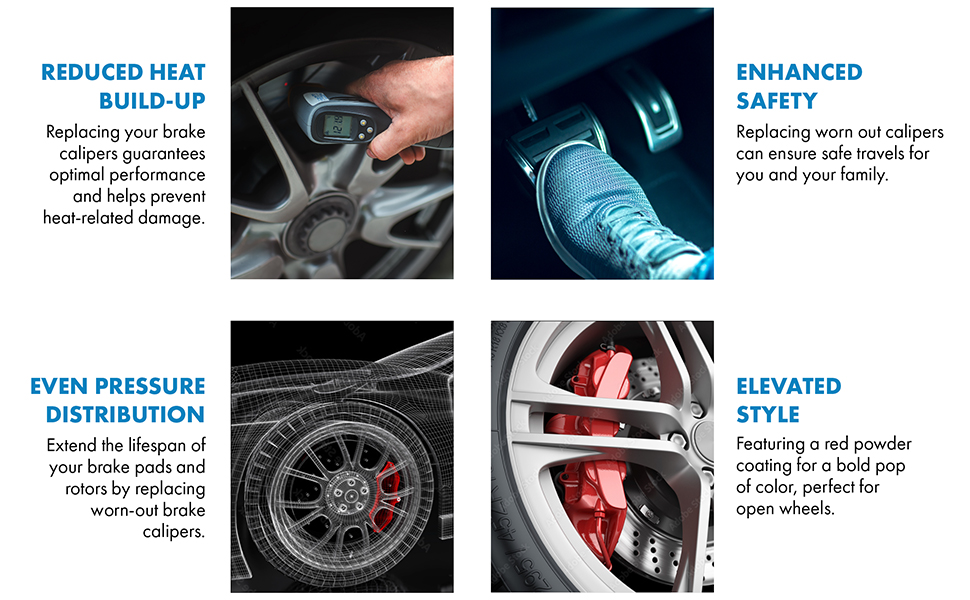 REDUCED HEAT BUILD-UP

Replacing your brake calipers guarantees optimal performance and helps prevent heat-related damage.

ENHANCED SAFETY

Replacing worn out calipers can ensure safe travels for you and your family.

EVEN PRESSURE DISTRIBUTION

Extend the lifespan of your brake pads and rotors by replacing worn-out brake calipers.

ELEVATED STYLE

Featuring a red powder coating for a bold pop of color, perfect for open wheels.