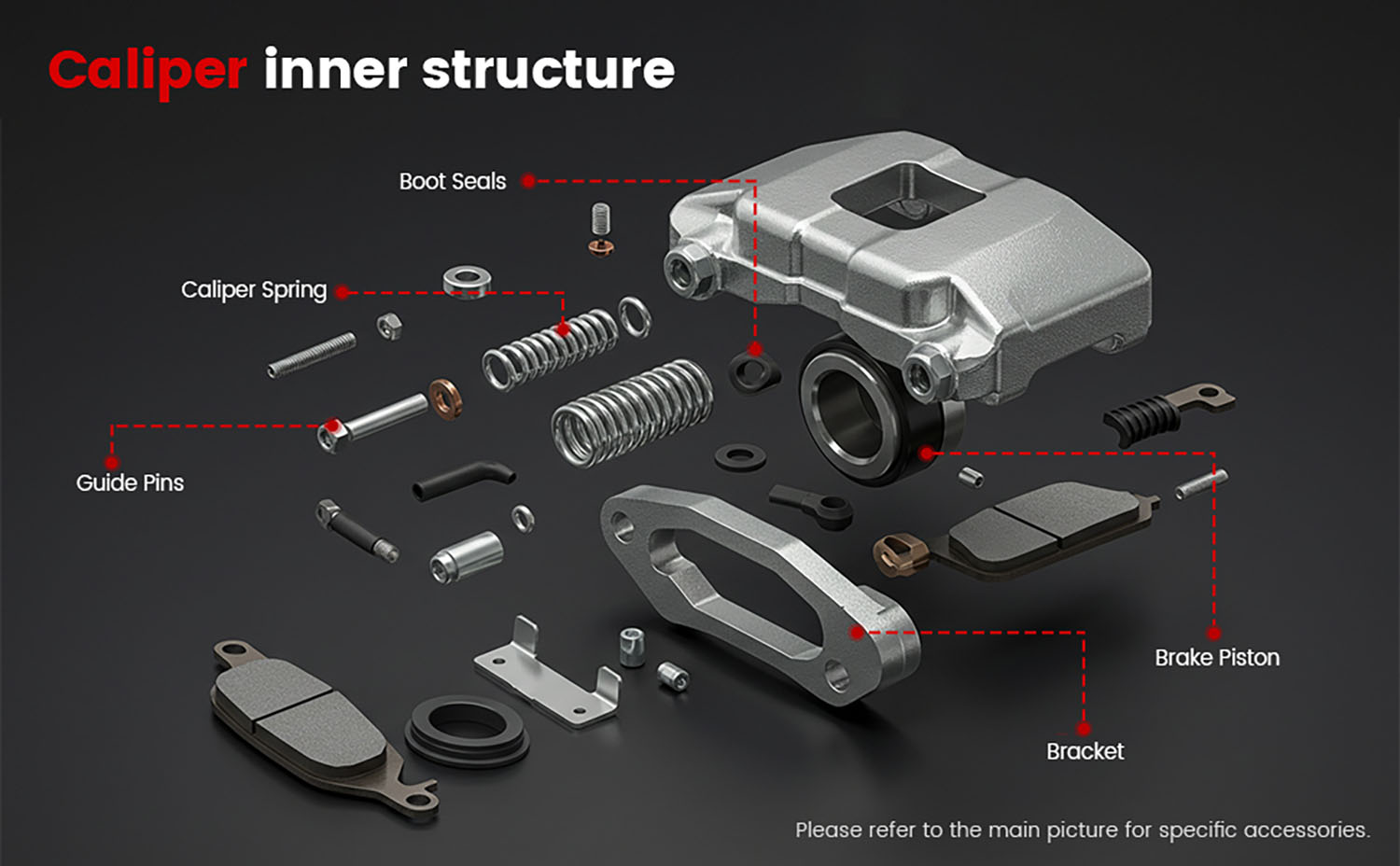 Caliper inner structure

Boot Seals

Caliper Spring

Guide Pins

Brake Piston

Bracket

Please refer to the main picture for specific accessories.