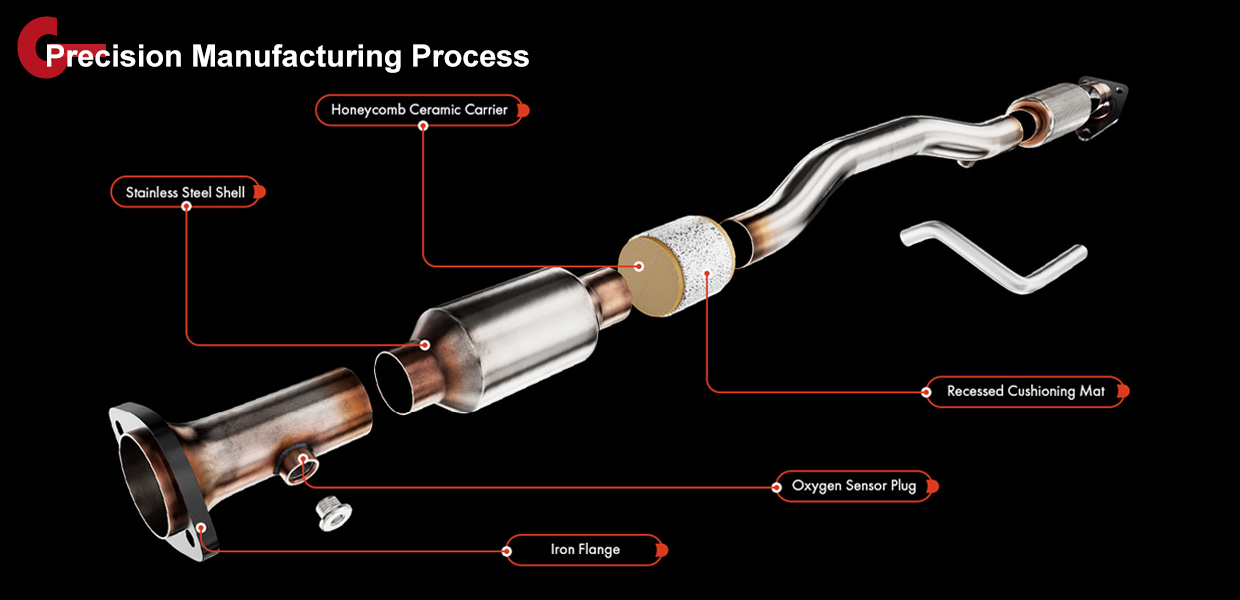 Precision Manufacturing Process

Honeycomb Ceramic Carrier

Stainless Steel Shell

Recessed Cushioning Mat

Oxygen Sensor Plug

Iron Flange