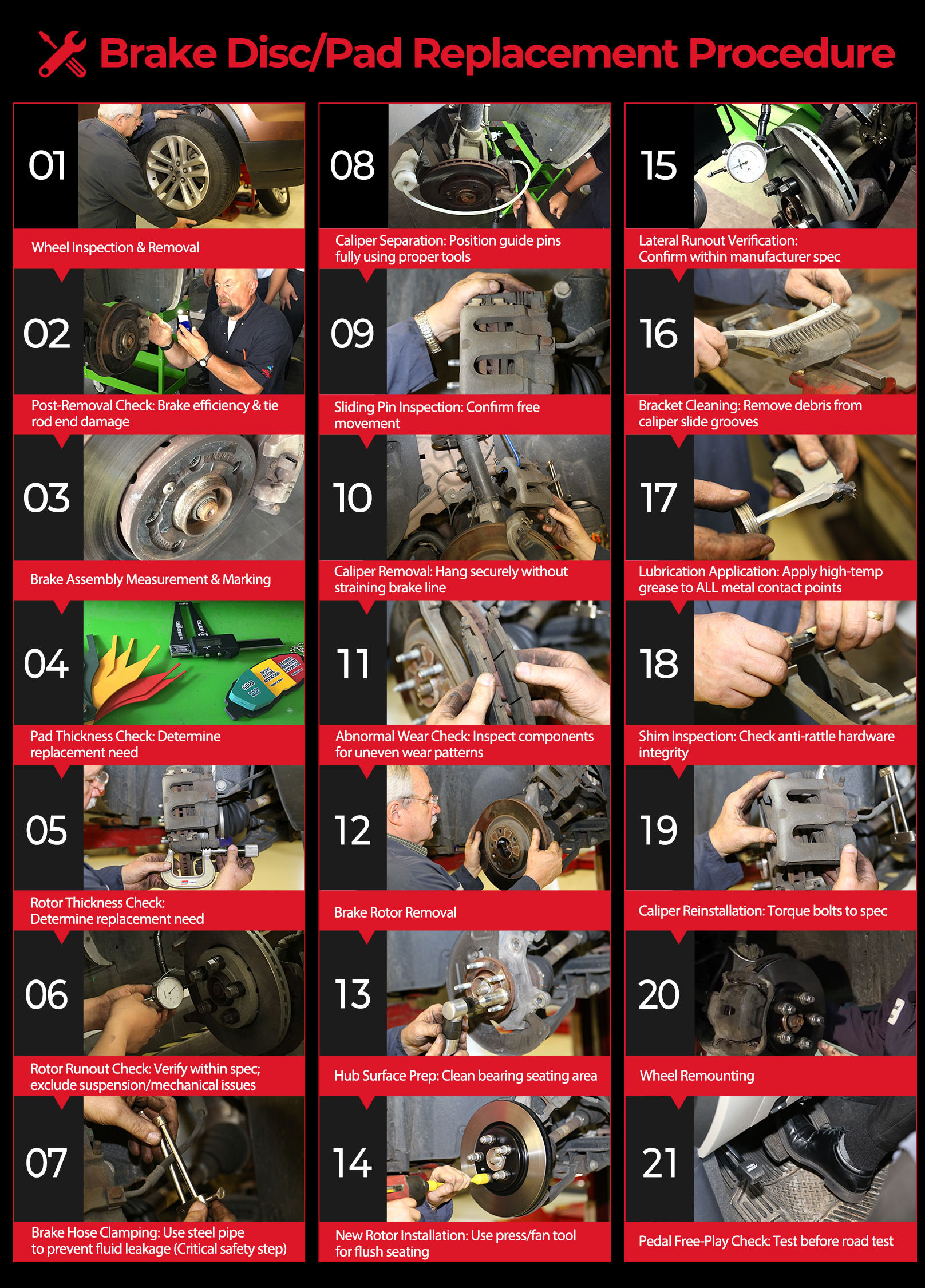 Brake Disc/Pad Replacement Procedure

01
Wheel Inspection & Removal

02
Post-Removal Check: Brake efficiency & tie rod end damage

03
Brake Assembly Measurement & Marking

04
Pad Thickness Check: Determine replacement need

05
Rotor Thickness Check: Determine replacement need

06
Rotor Runout Check: Verify within spec; exclude suspension/mechanical issues

07
Brake Hose Clamping: Use steel pipe to prevent fluid leakage (Critical safety step)

08
Caliper Separation: Position guide pins fully using proper tools

09
Sliding Pin Inspection: Confirm free movement

10
Caliper Removal: Hang securely without straining brake line

11
Abnormal Wear Check: Inspect components for uneven wear patterns

12
Brake Rotor Removal

13
Hub Surface Prep: Clean bearing seating area

14
New Rotor Installation: Use press/fan tool for flush seating

15
Lateral Runout Verification: Confirm within manufacturer spec

16
Bracket Cleaning: Remove debris from caliper slide grooves

17
Lubrication Application: Apply high-temp grease to ALL metal contact points

18
Shim Inspection: Check anti-rattle hardware integrity

19
Caliper Reinstallation: Torque bolts to spec

20
Wheel Remounting

21
Pedal Free-Play Check: Test before road test