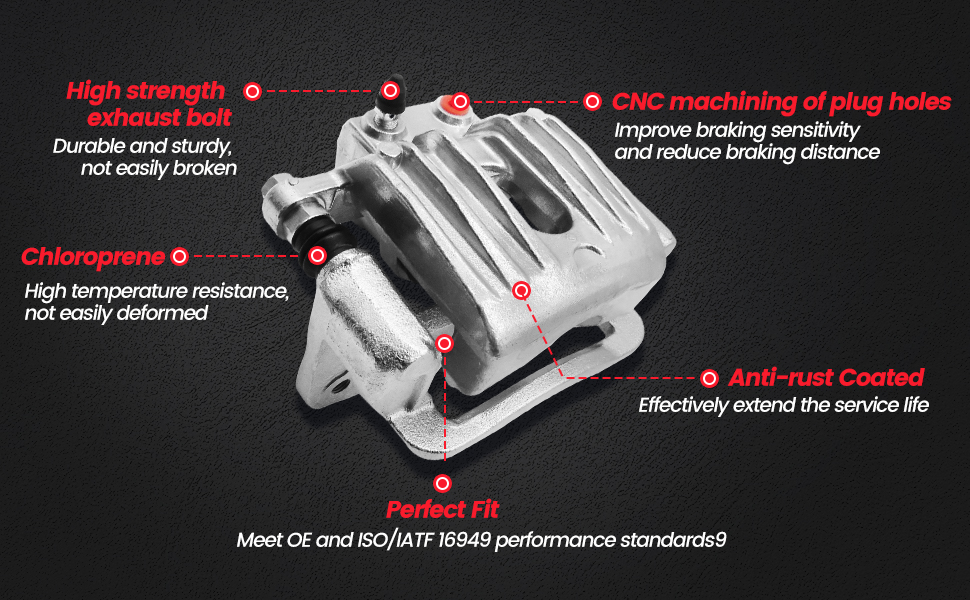 High strength exhaust bolt
Durable and sturdy, not easily broken

CNC machining of plug holes
Improve braking sensitivity and reduce braking distance

Chloroprene
High temperature resistance, not easily deformed

Anti-rust Coated
Effectively extend the service life

Perfect Fit
Meet OE and ISO/IATF 16949 performance standards9