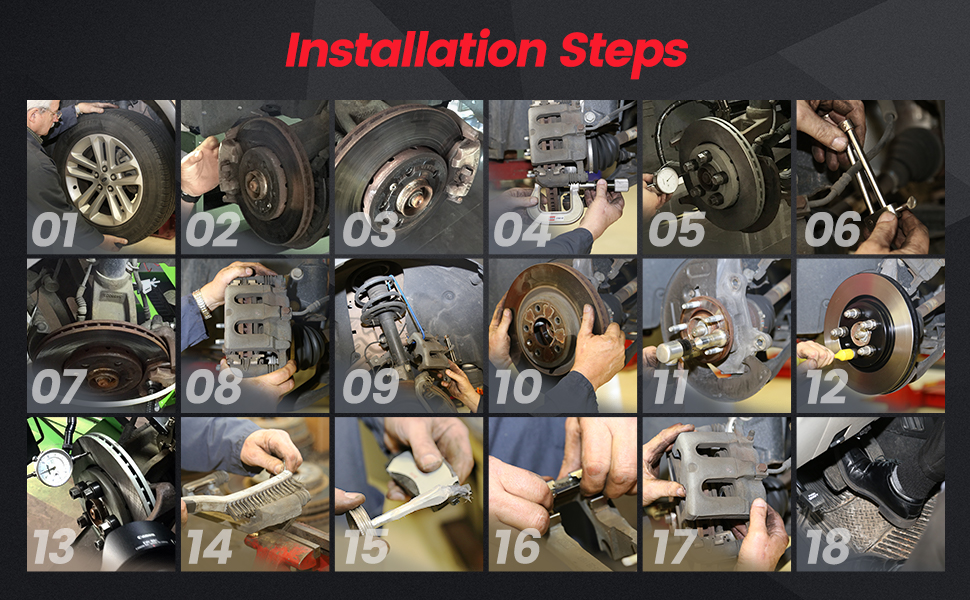 Installation Steps

01

02

03

04

05

06

07

08

09

10

11

12

13

14

15

16

17

18