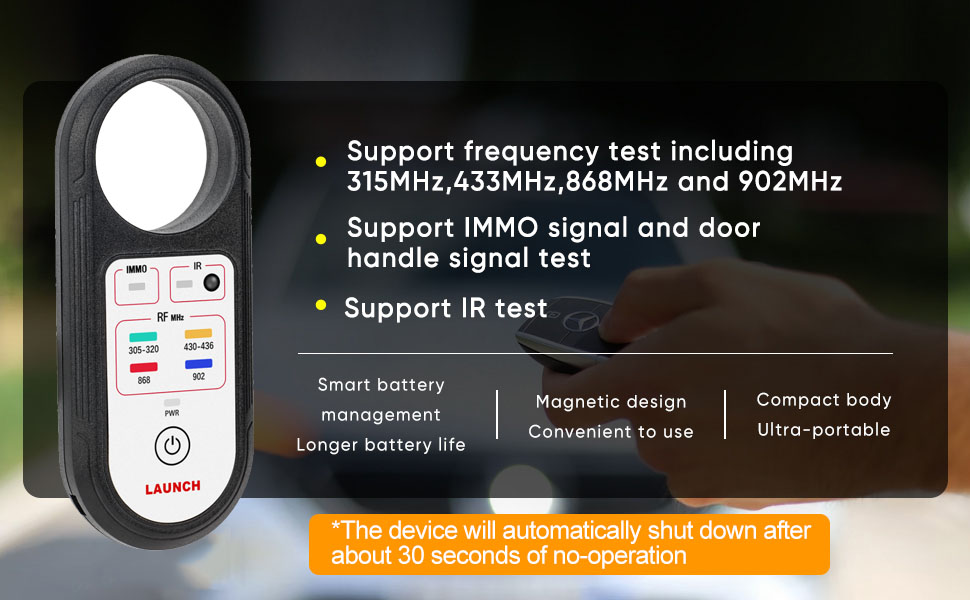 IMMO
IR
RF MHz
305-320
430-436
868
902
PWR
LAUNCH

Support frequency test including 315MHz,433MHz,868MHz and 902MHz

Support IMMO signal and door handle signal test

Support IR test

Smart battery management
Longer battery life

Magnetic design
Convenient to use

Compact body
Ultra-portable

*The device will automatically shut down after about 30 seconds of no-operation