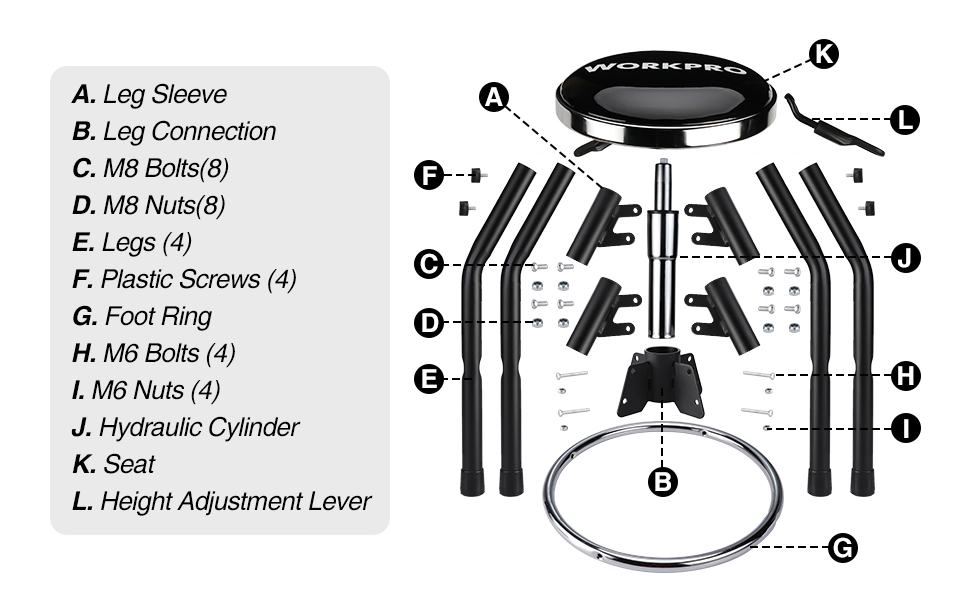 A. Leg Sleeve
B. Leg Connection
C. M8 Bolts(8)
D. M8 Nuts(8)
E. Legs (4)
F. Plastic Screws (4)
G. Foot Ring
H. M6 Bolts (4)
I. M6 Nuts (4)
J. Hydraulic Cylinder
K. Seat
L. Height Adjustment Lever

WORKPRO

K
A
L
F
C
J
D
E
H
I
B
G