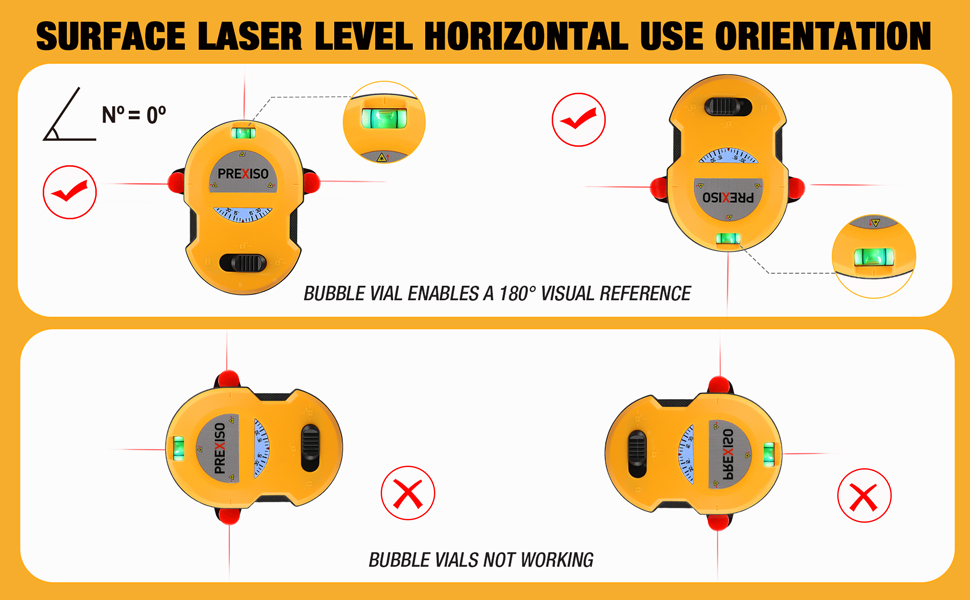 SURFACE LASER LEVEL HORIZONTAL USE ORIENTATION

Nº = 0º

PREXISO

PREXISO

BUBBLE VIAL ENABLES A 180° VISUAL REFERENCE

PREXISO

PREXISO

BUBBLE VIALS NOT WORKING