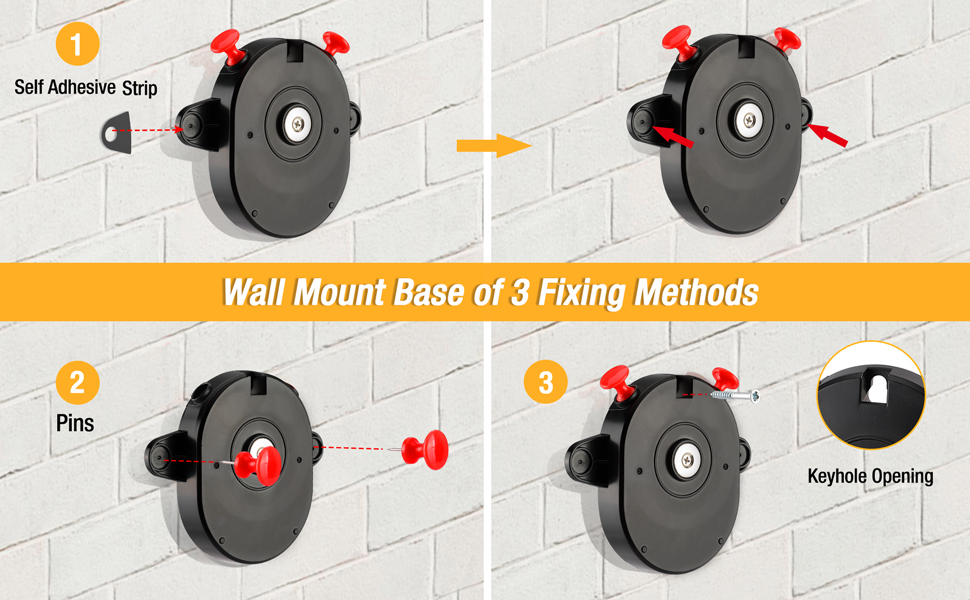 1
Self Adhesive Strip

Wall Mount Base of 3 Fixing Methods

2
Pins

3

Keyhole Opening