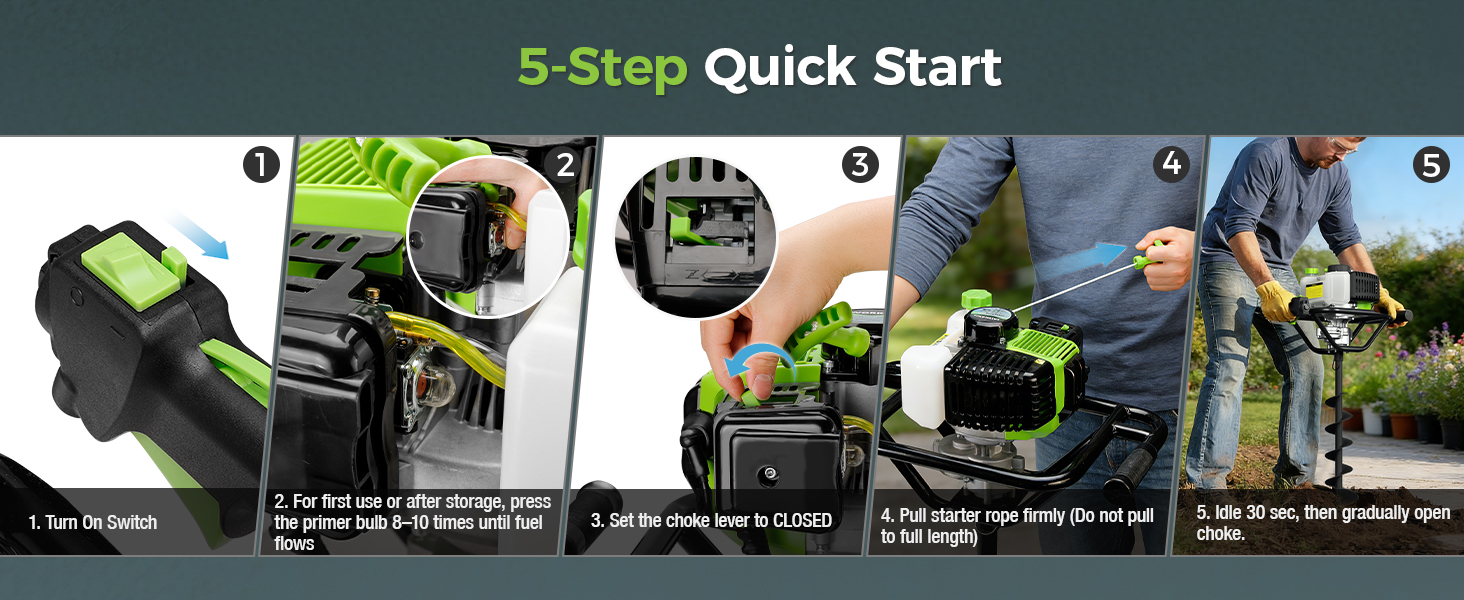 5-Step Quick Start

1

1. Turn On Switch

2

2. For first use or after storage, press the primer bulb 8–10 times until fuel flows

3

3. Set the choke lever to CLOSED

4

4. Pull starter rope firmly (Do not pull to full length)

5

5. Idle 30 sec, then gradually open choke.