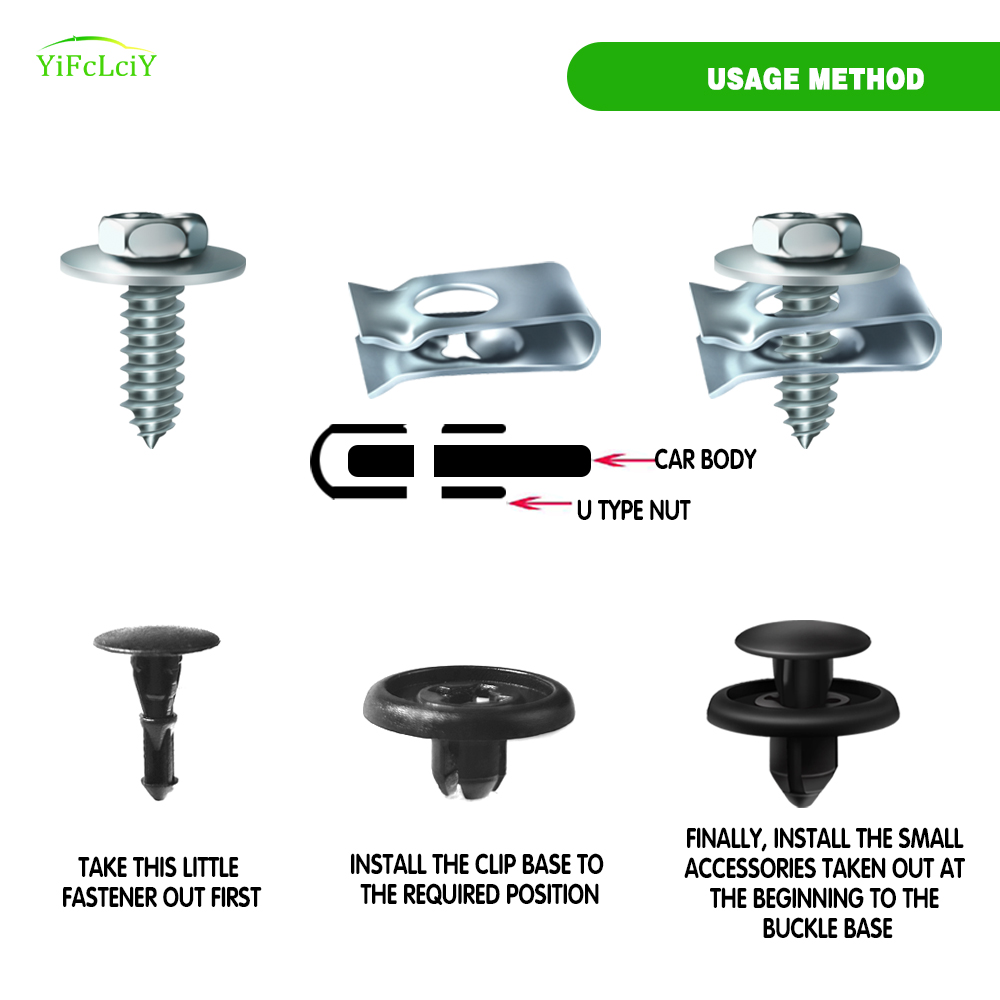 YiFcLciY

USAGE METHOD

CAR BODY

U TYPE NUT

TAKE THIS LITTLE FASTENER OUT FIRST

INSTALL THE CLIP BASE TO THE REQUIRED POSITION

FINALLY, INSTALL THE SMALL ACCESSORIES TAKEN OUT AT THE BEGINNING TO THE BUCKLE BASE