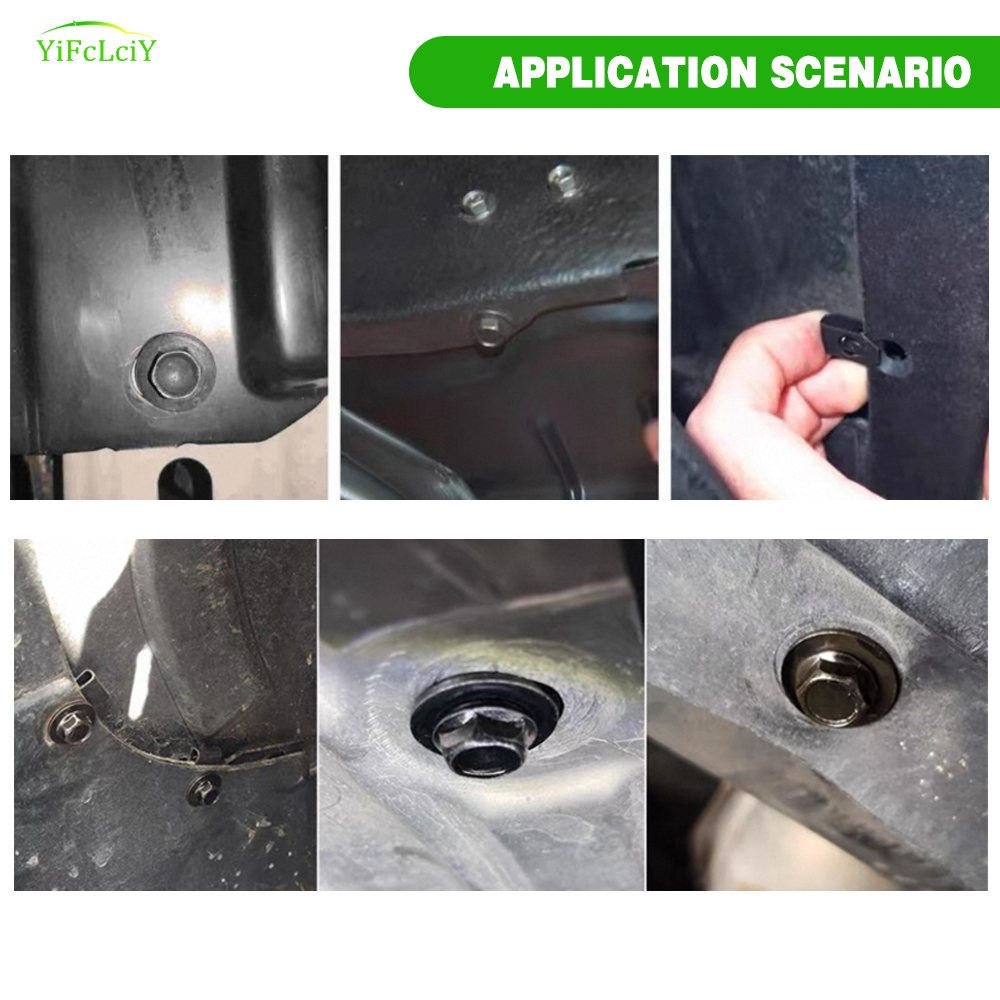 YiFcLciY

APPLICATION SCENARIO