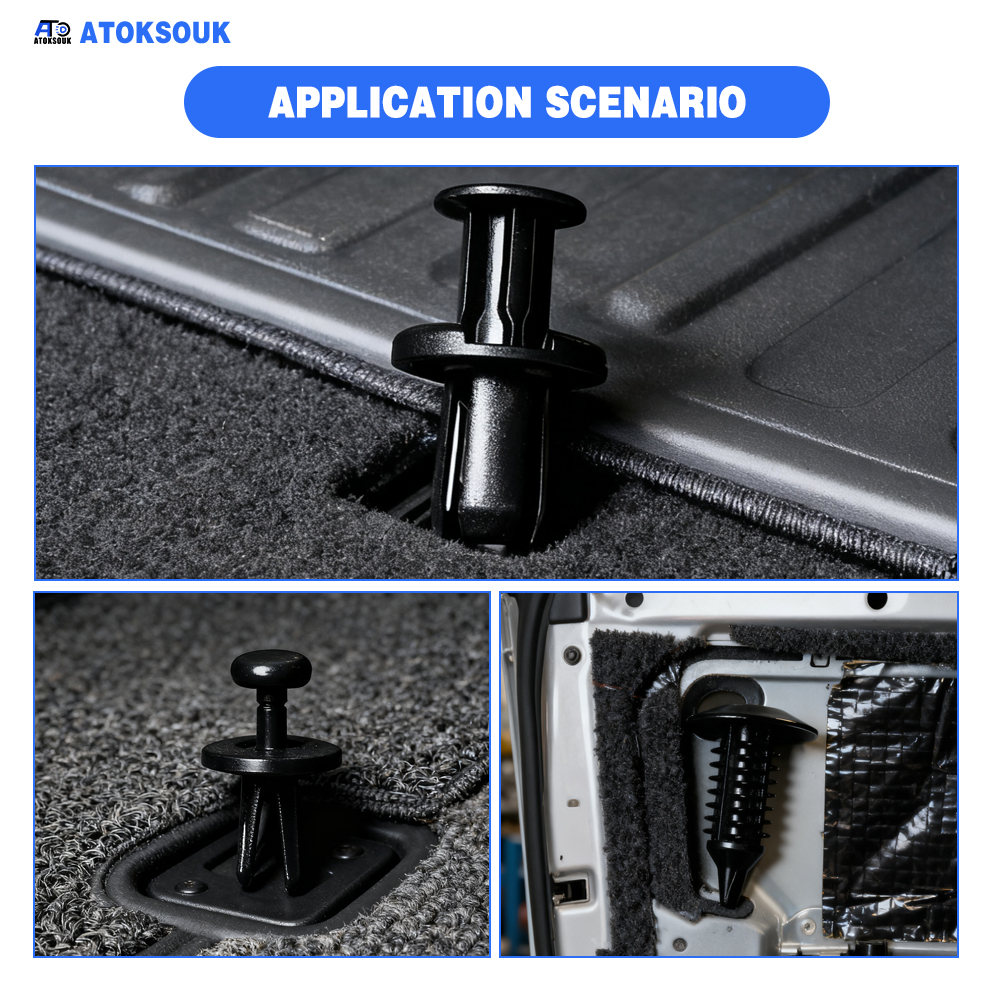 ATOKSOUK ATOKSOUK

APPLICATION SCENARIO