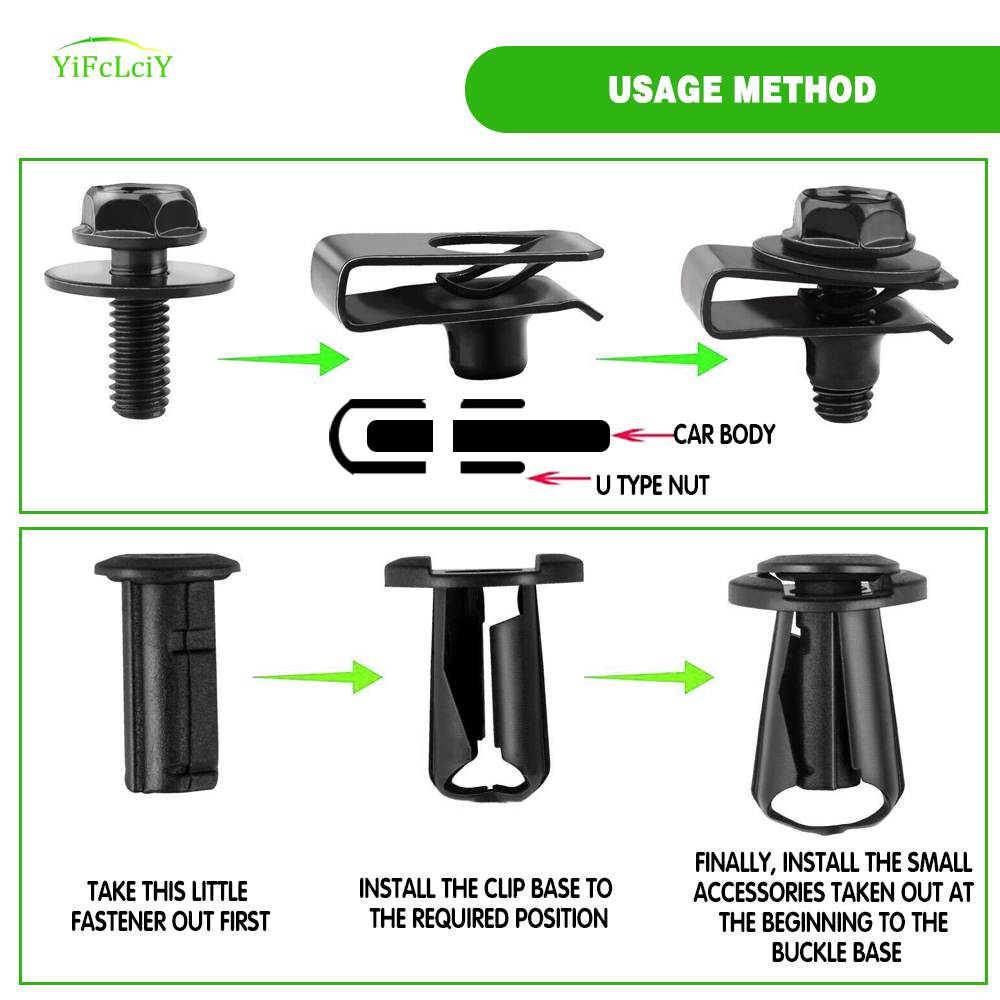 YiFcLciY

USAGE METHOD

CAR BODY

U TYPE NUT

TAKE THIS LITTLE FASTENER OUT FIRST

INSTALL THE CLIP BASE TO THE REQUIRED POSITION

FINALLY, INSTALL THE SMALL ACCESSORIES TAKEN OUT AT THE BEGINNING TO THE BUCKLE BASE