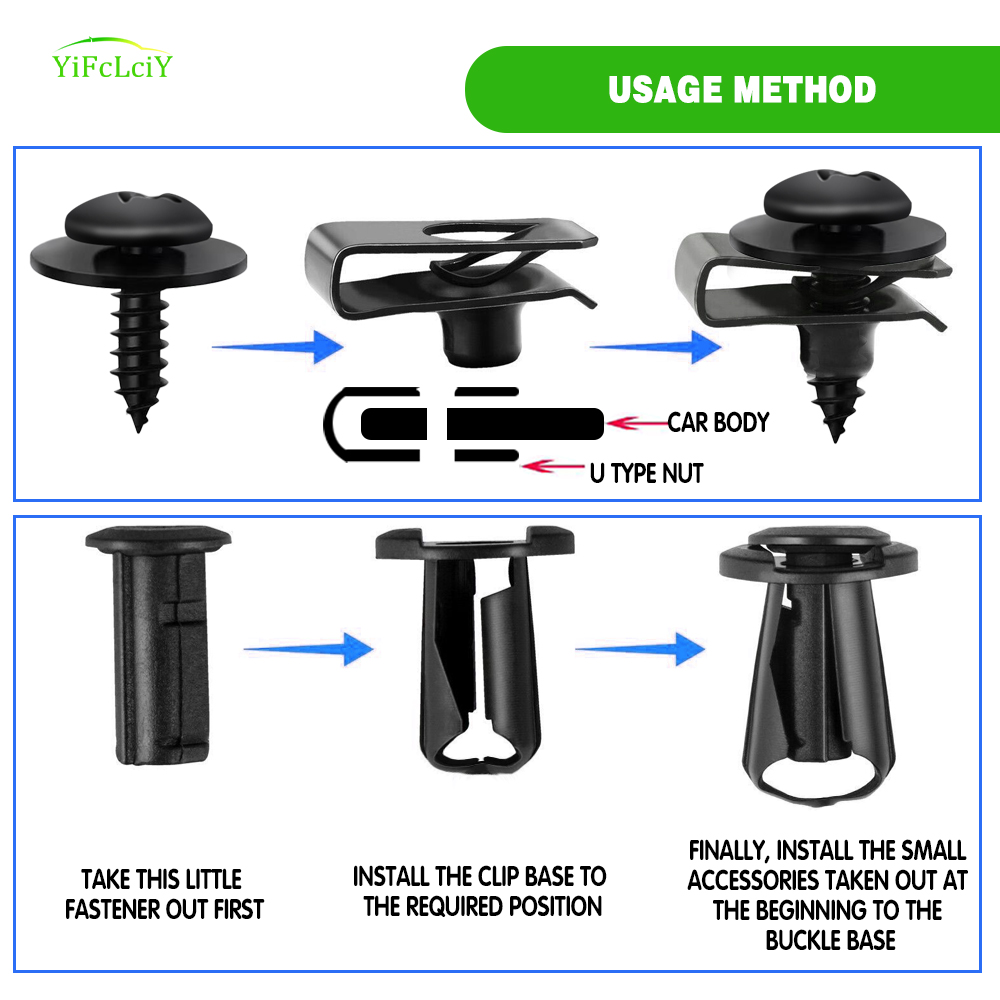 YiFcLciY

USAGE METHOD

CAR BODY

U TYPE NUT

TAKE THIS LITTLE FASTENER OUT FIRST

INSTALL THE CLIP BASE TO THE REQUIRED POSITION

FINALLY, INSTALL THE SMALL ACCESSORIES TAKEN OUT AT THE BEGINNING TO THE BUCKLE BASE